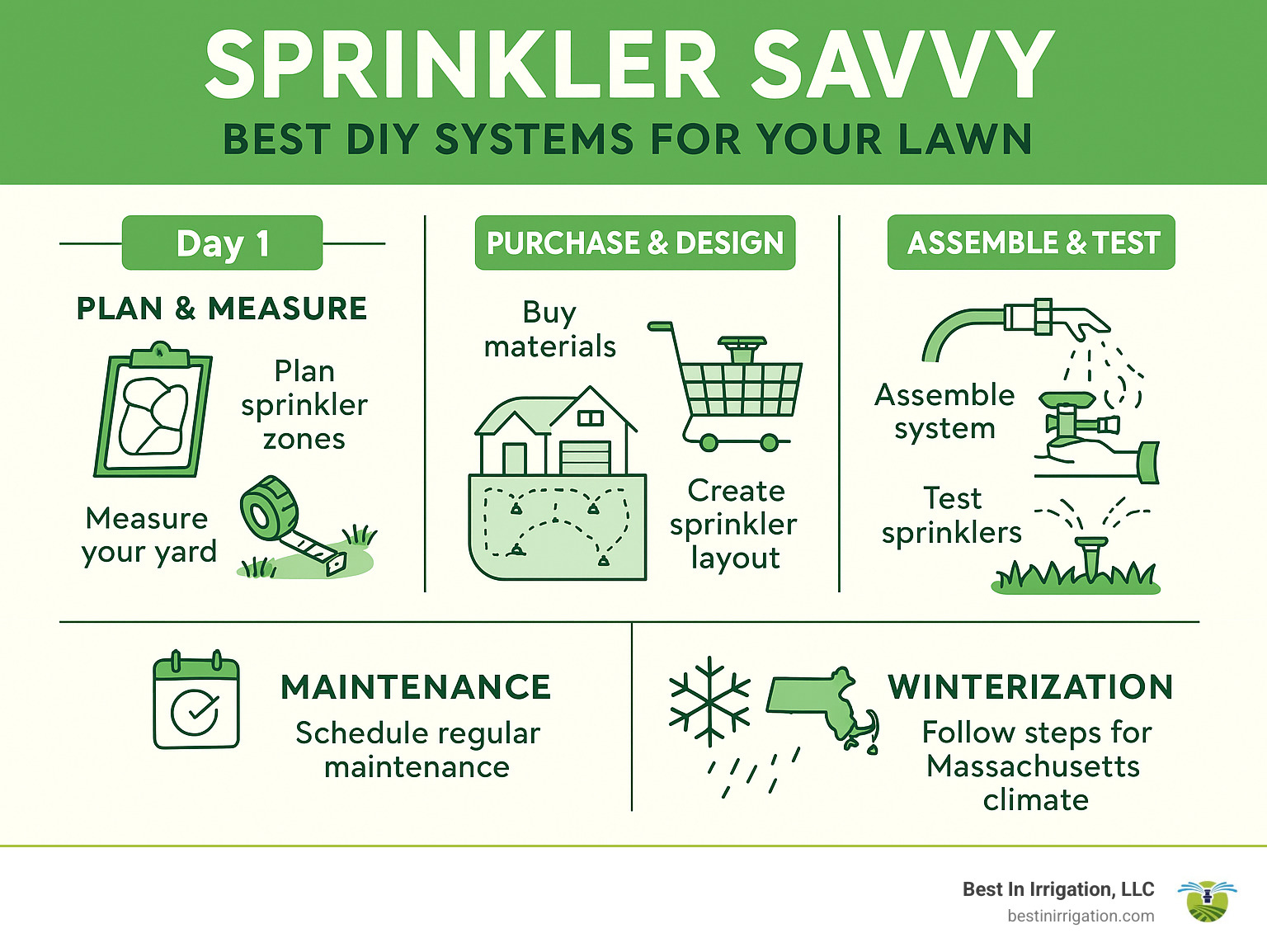 SPRINKLER SAVVY

BEST DIY SYSTEMS FOR YOUR LAWN

Day 1

PLAN & MEASURE

Plan sprinkler zones

Measure your yard

PURCHASE & DESIGN

Buy materials

Create sprinkler layout

ASSEMBLE & TEST

Assemble system

Test sprinklers

MAINTENANCE

Schedule regular maintenance

WINTERIZATION

Follow steps for Massachusetts climate

Best In Irrigation, LLC
bestinirrigation.com