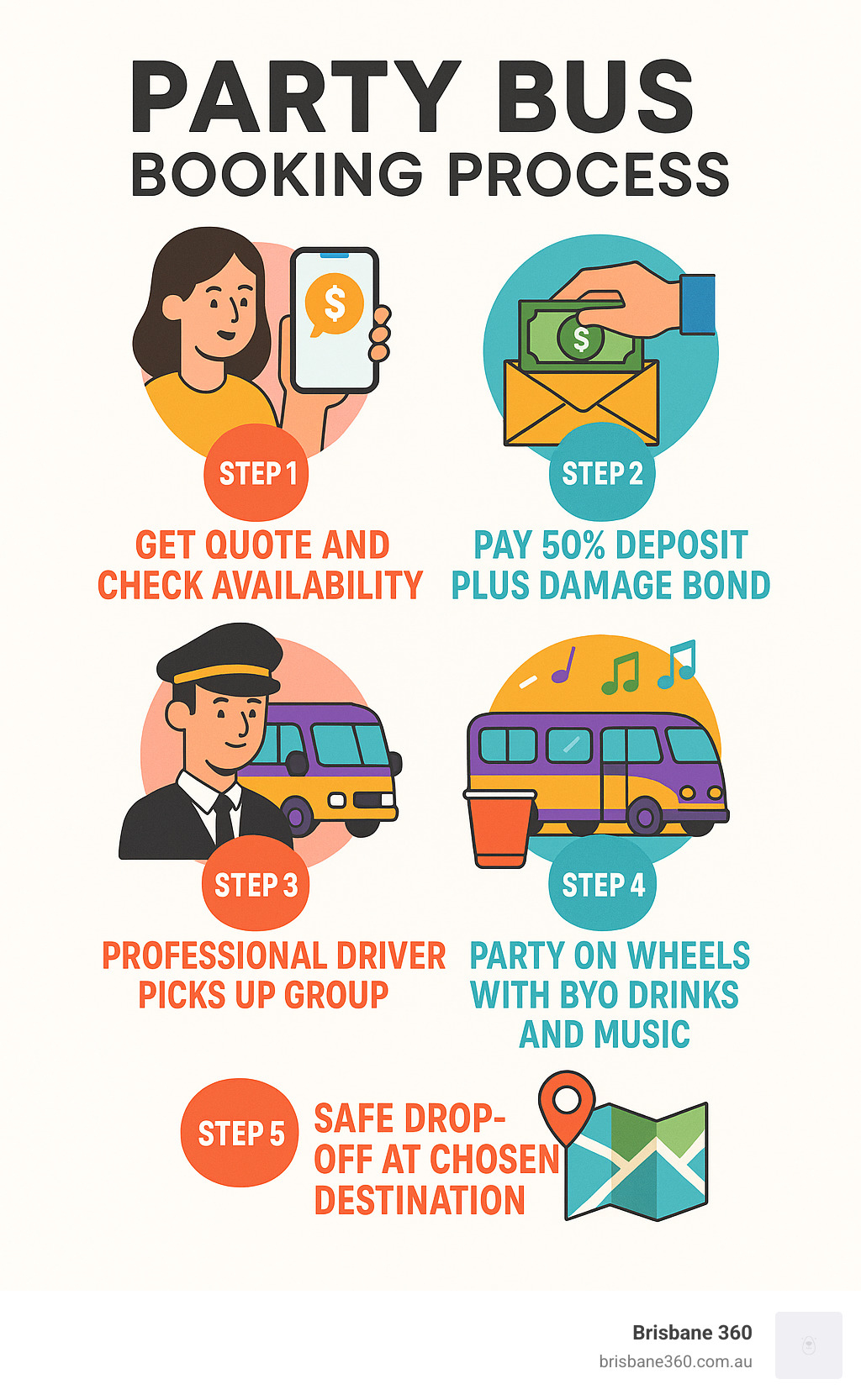 PARTY BUS
BOOKING PROCESS

$

$

STEP 1
GET QUOTE AND CHECK AVAILABILITY

STEP 2
PAY 50% DEPOSIT PLUS DAMAGE BOND

STEP 3
PROFESSIONAL DRIVER PICKS UP GROUP

STEP 4
PARTY ON WHEELS WITH BYO DRINKS AND MUSIC

STEP 5
SAFE DROP-OFF AT CHOSEN DESTINATION

Brisbane 360
brisbane360.com.au