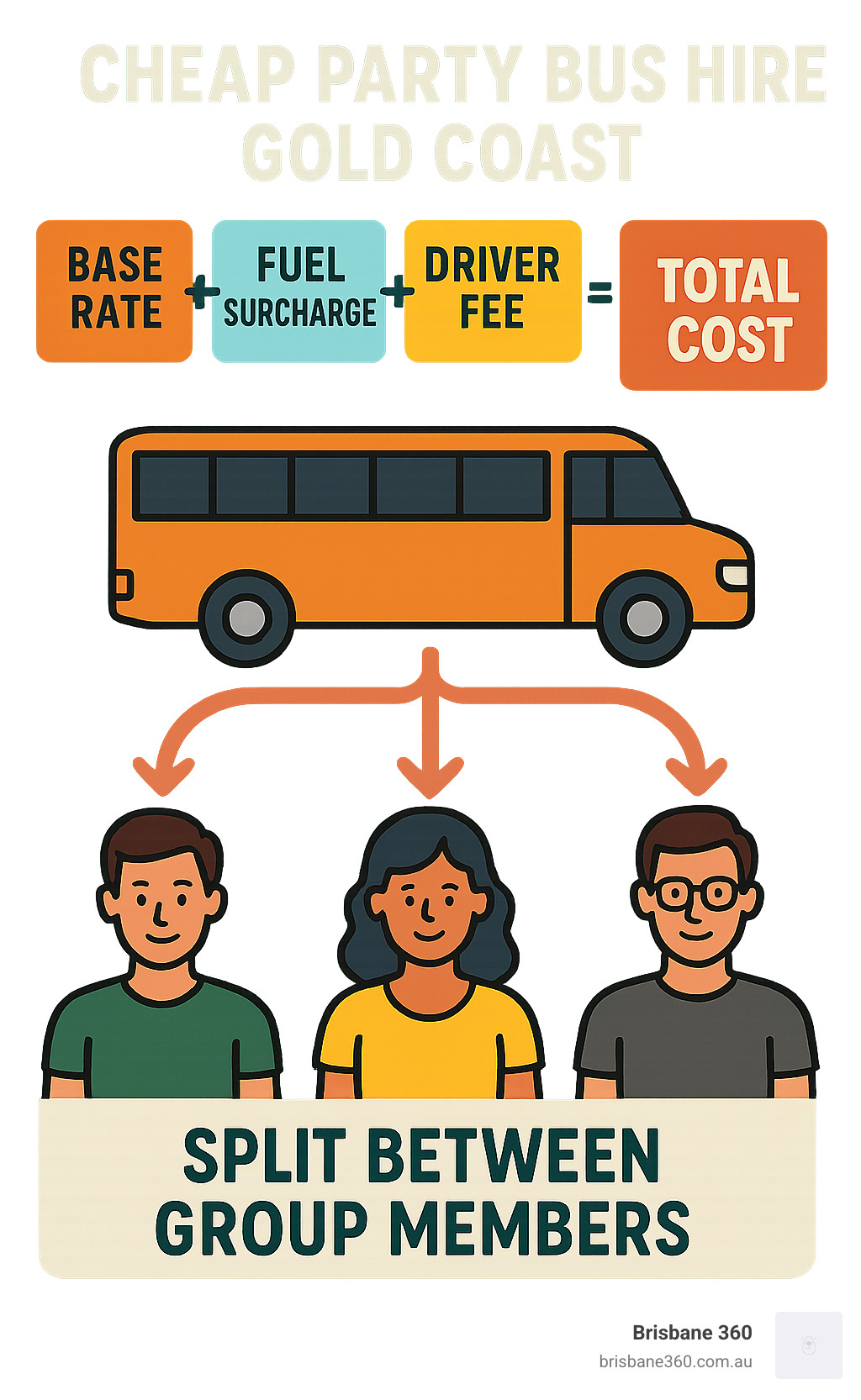 CHEAP PARTY BUS HIRE GOLD COAST

BASE RATE + FUEL SURCHARGE + DRIVER FEE = TOTAL COST

SPLIT BETWEEN GROUP MEMBERS

Brisbane 360
brisbane360.com.au