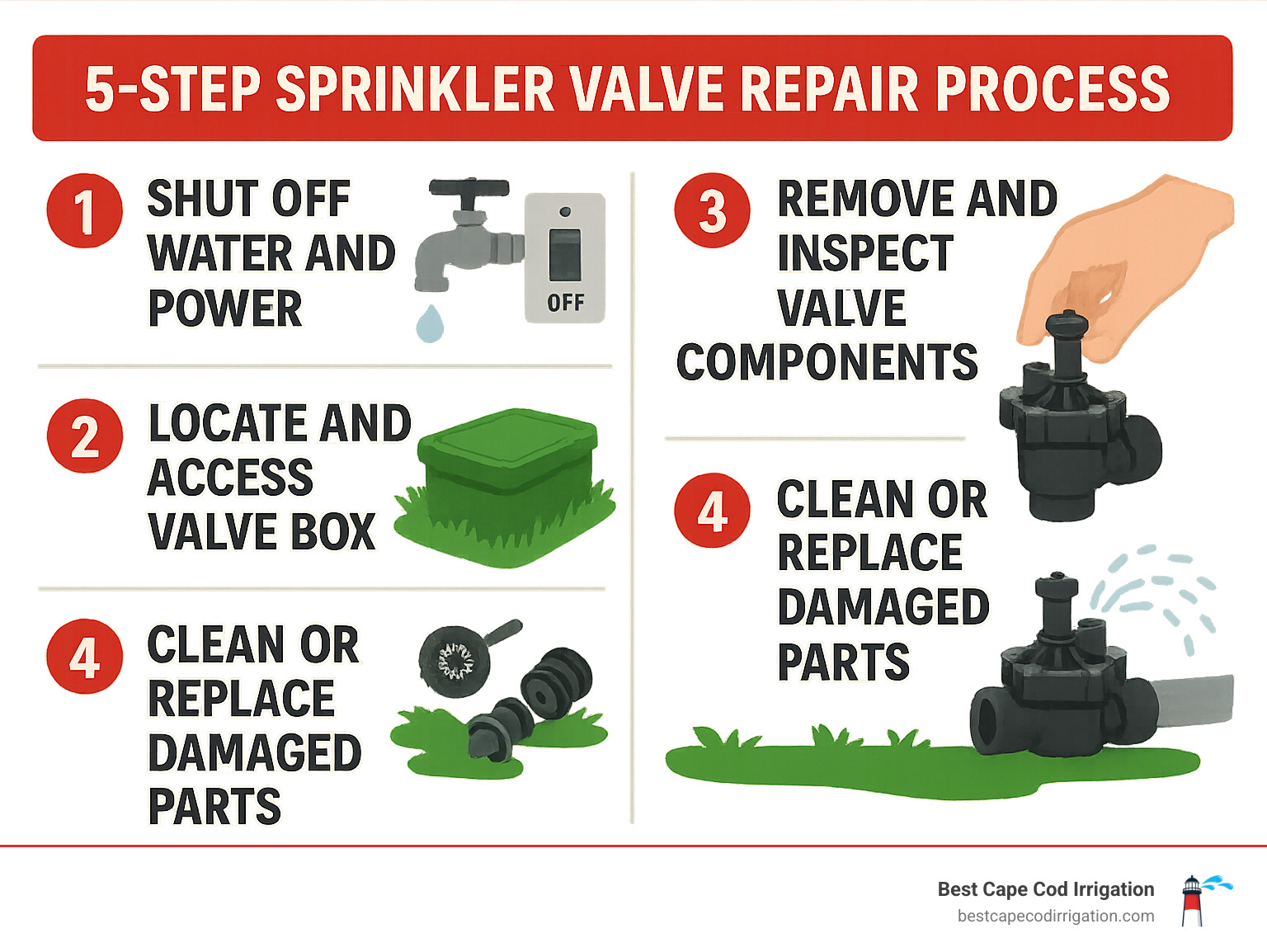 5-STEP SPRINKLER VALVE REPAIR PROCESS

1 SHUT OFF WATER AND POWER

OFF

2 LOCATE AND ACCESS VALVE BOX

4 CLEAN OR REPLACE DAMAGED PARTS

3 REMOVE AND INSPECT VALVE COMPONENTS

4 CLEAN OR REPLACE DAMAGED PARTS

Best Cape Cod Irrigation
bestcapecodirrigation.com