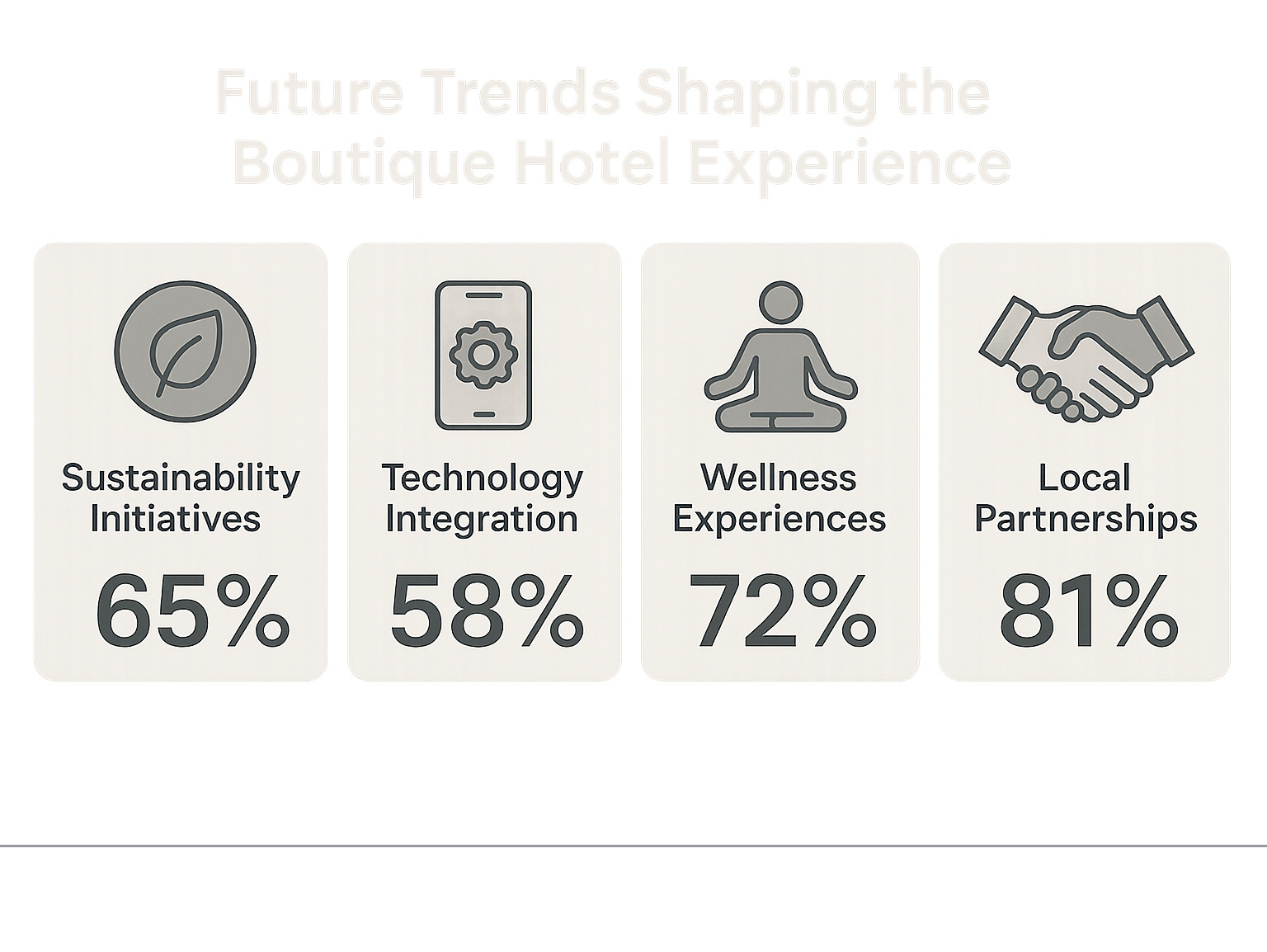 Future Trends Shaping the Boutique Hotel Experience

Sustainability Initiatives

65%

Technology Integration

58%

Wellness Experiences

72%

Local Partnerships

81%