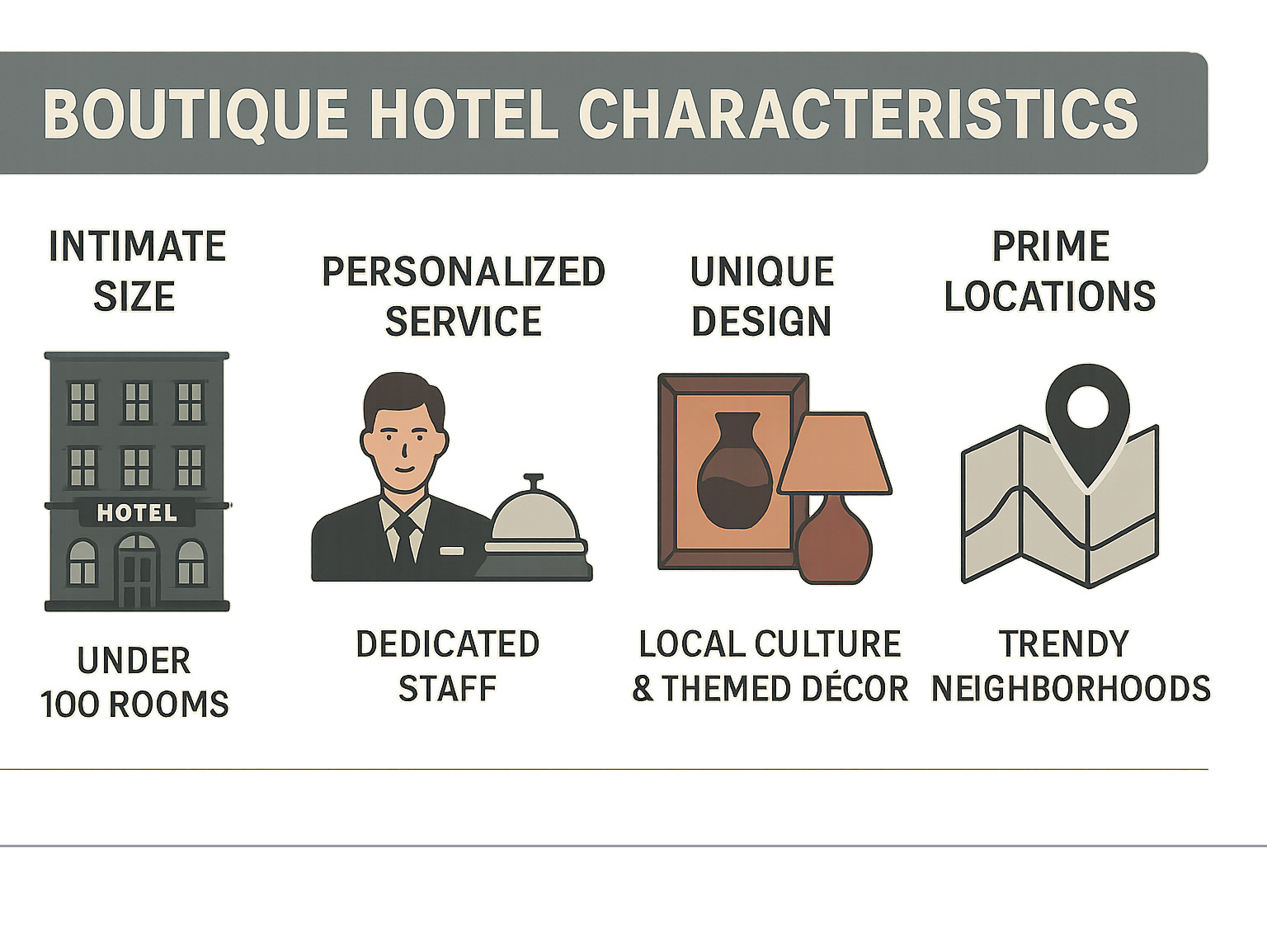 BOUTIQUE HOTEL CHARACTERISTICS

INTIMATE SIZE

HOTEL

UNDER 100 ROOMS

PERSONALIZED SERVICE

DEDICATED STAFF

UNIQUE DESIGN

LOCAL CULTURE & THEMED DÉCOR

PRIME LOCATIONS

TRENDY NEIGHBORHOODS