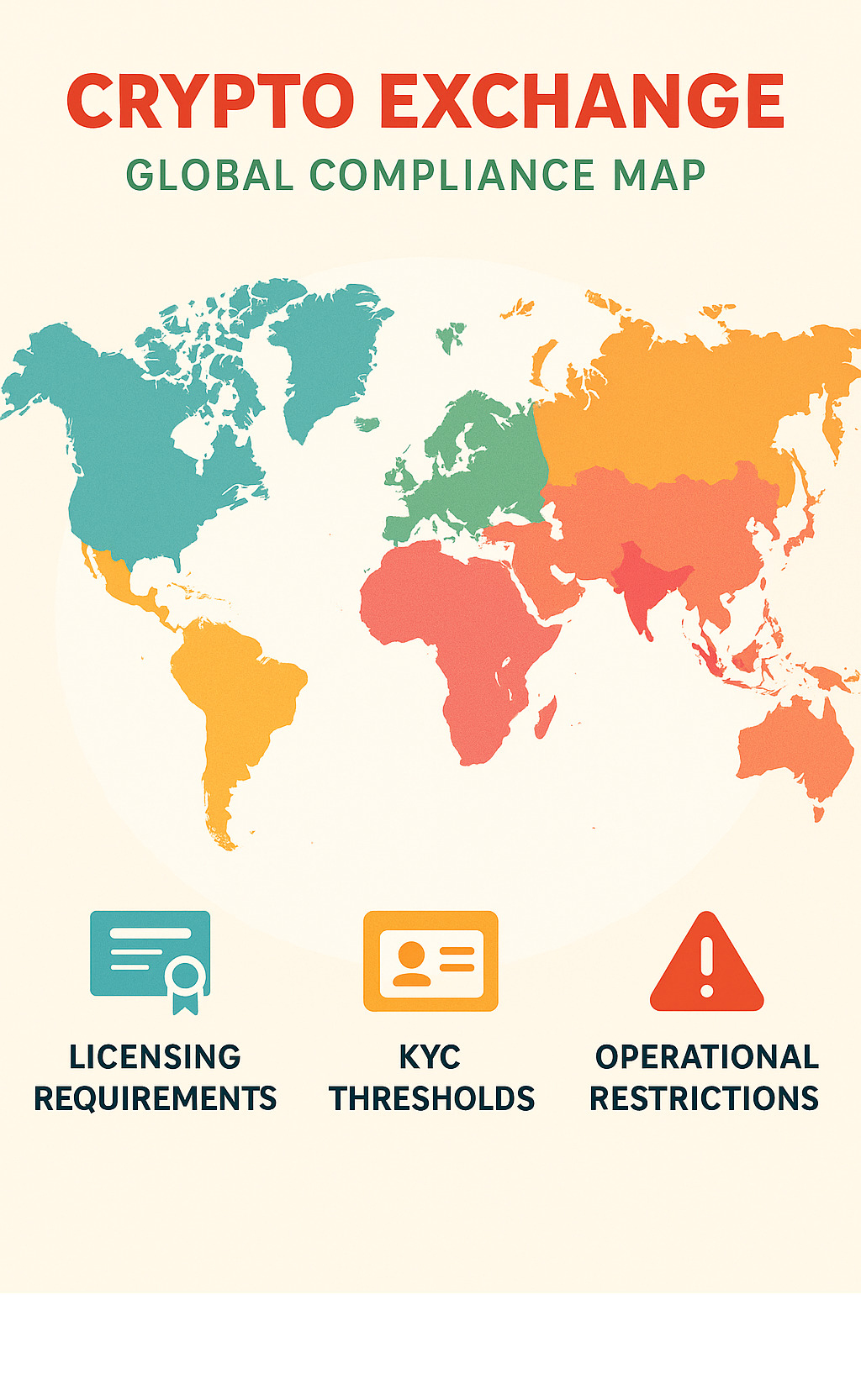 CRYPTO EXCHANGE
GLOBAL COMPLIANCE MAP

LICENSING REQUIREMENTS

KYC THRESHOLDS

OPERATIONAL RESTRICTIONS