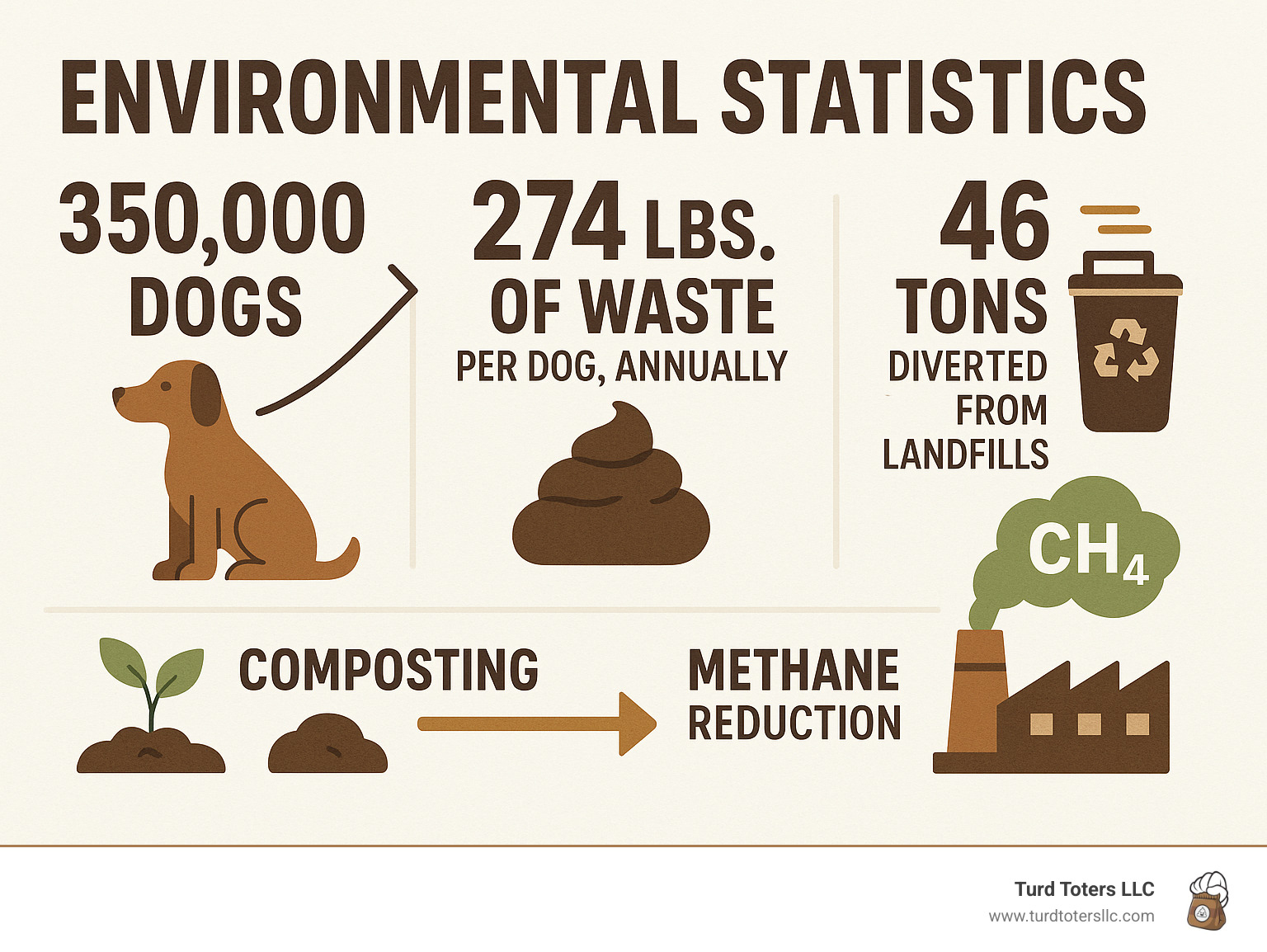 ENVIRONMENTAL STATISTICS

350,000 DOGS

274 LBS. OF WASTE
PER DOG, ANNUALLY

46 TONS
DIVERTED FROM LANDFILLS

$CH_4$

COMPOSTING

METHANE REDUCTION

Turd Toters LLC
www.turdtotersllc.com