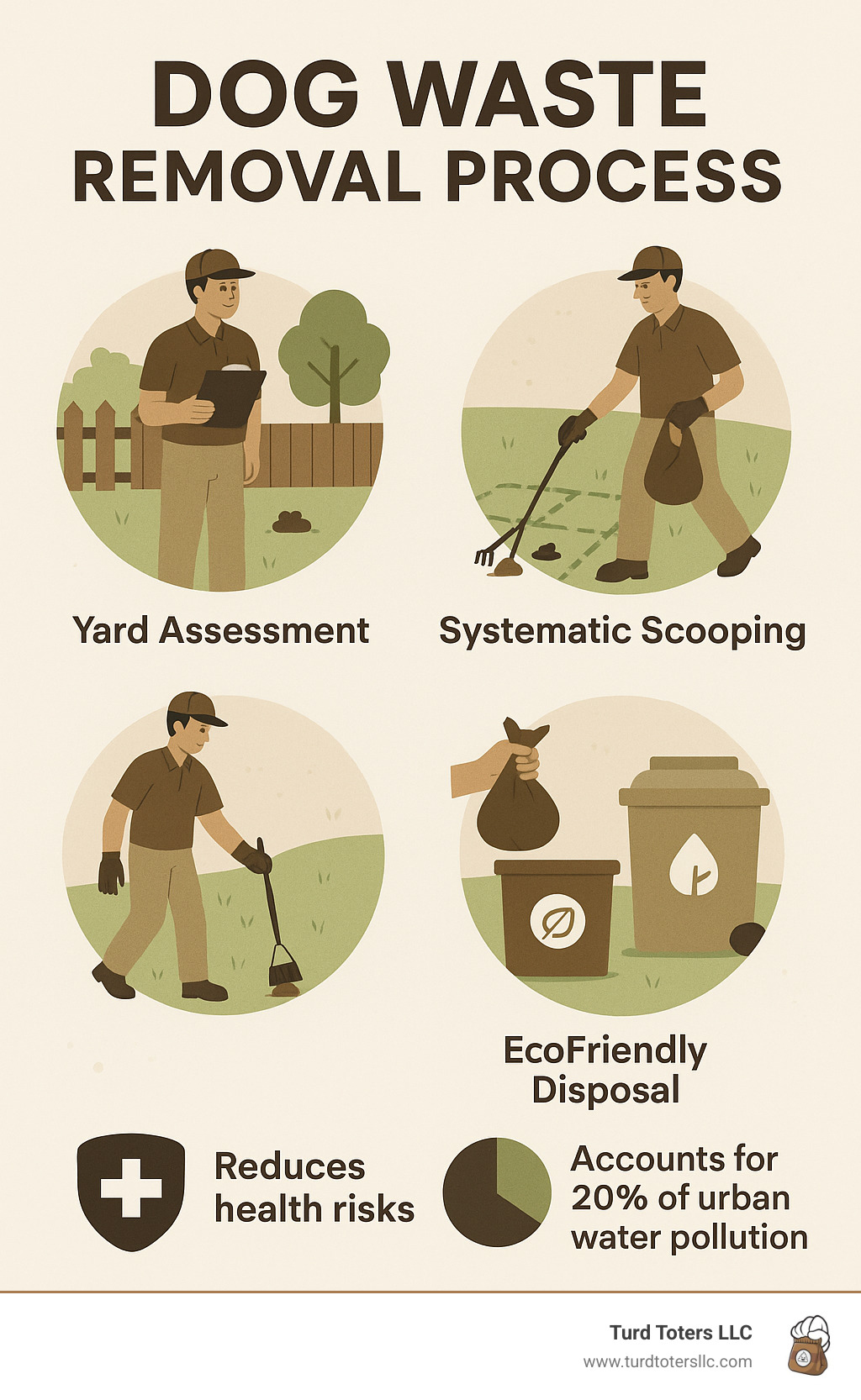 DOG WASTE REMOVAL PROCESS

Yard Assessment

Systematic Scooping

EcoFriendly Disposal

Reduces health risks

Accounts for 20% of urban water pollution

Turd Toters LLC
www.turdtotersllc.com