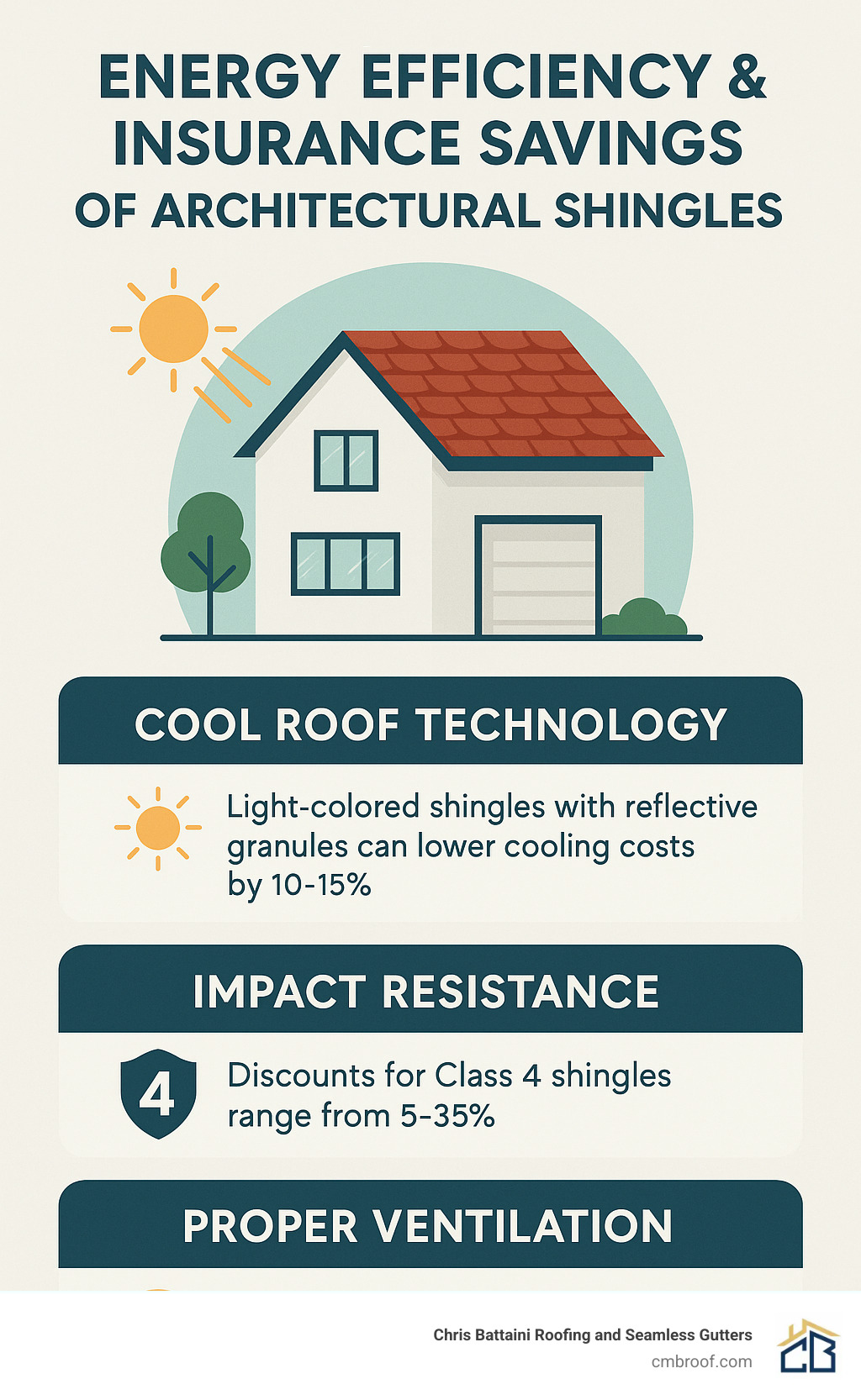 ENERGY EFFICIENCY & INSURANCE SAVINGS OF ARCHITECTURAL SHINGLES

COOL ROOF TECHNOLOGY

Light-colored shingles with reflective granules can lower cooling costs by 10-15%

IMPACT RESISTANCE

4

Discounts for Class 4 shingles range from 5-35%

PROPER VENTILATION

Chris Battaini Roofing and Seamless Gutters
cmbroof.com

CB