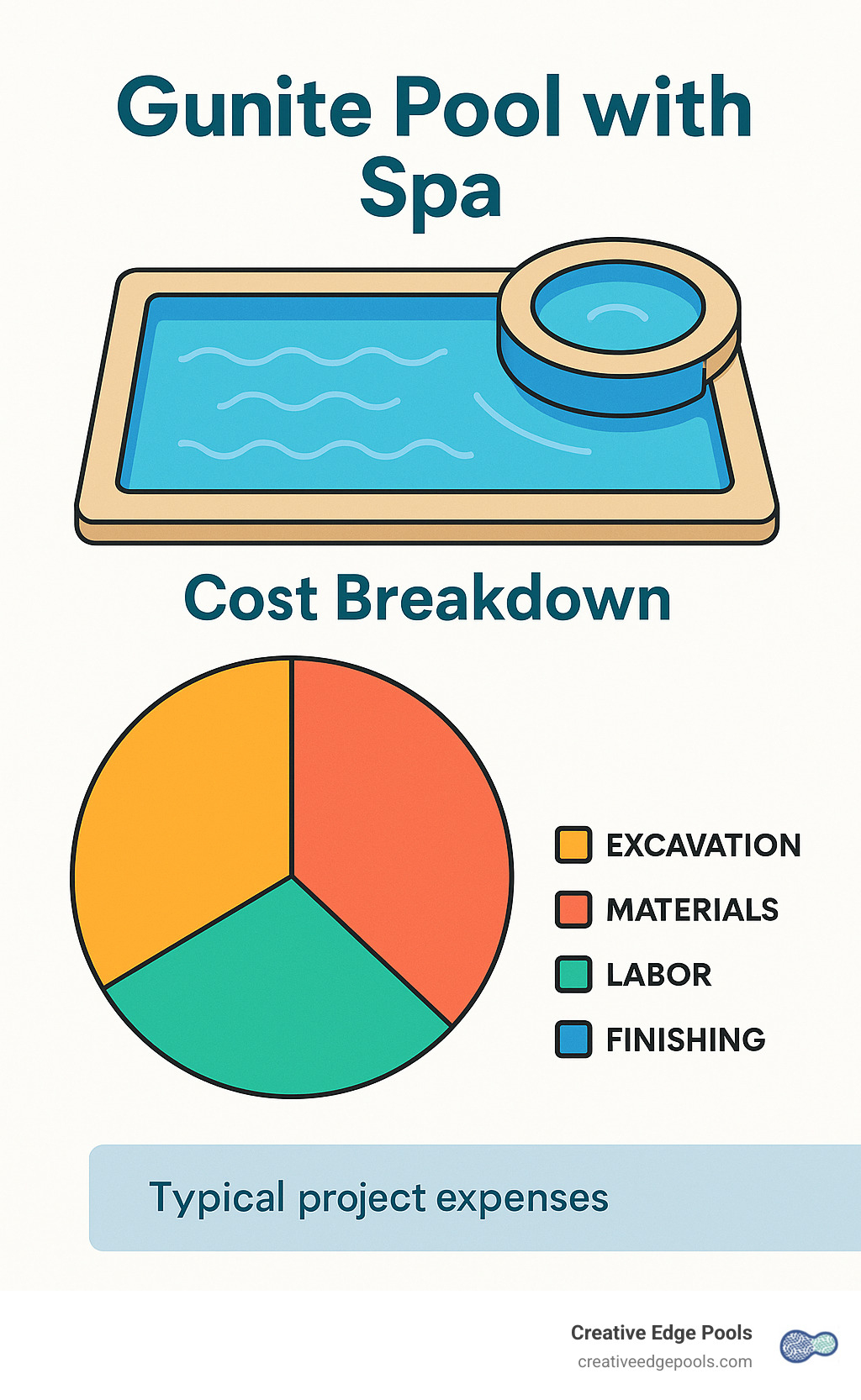 Gunite Pool with Spa

Cost Breakdown

EXCAVATION
MATERIALS
LABOR
FINISHING

Typical project expenses

Creative Edge Pools
creativeedgepools.com