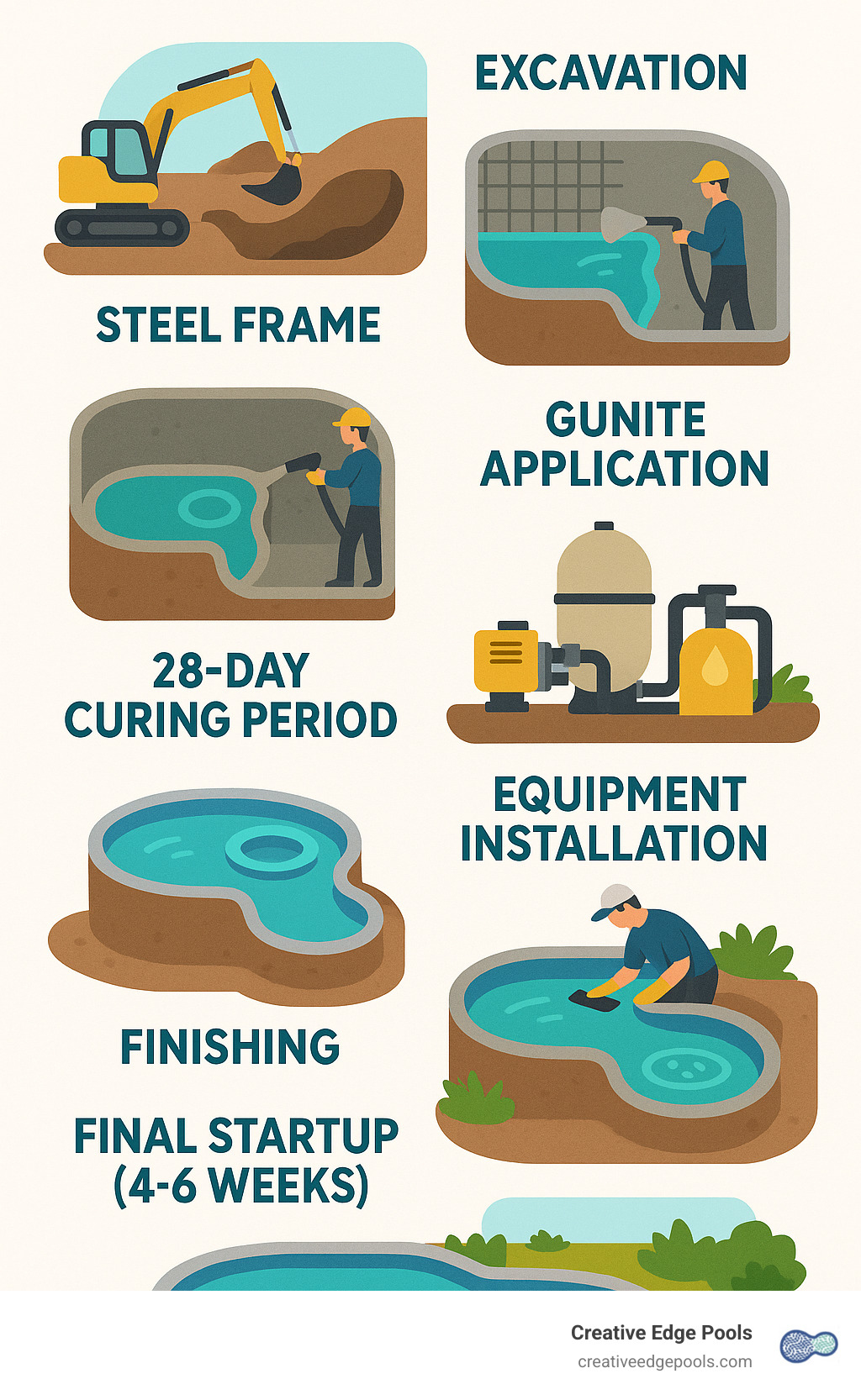 EXCAVATION

STEEL FRAME

GUNITE APPLICATION

28-DAY CURING PERIOD

EQUIPMENT INSTALLATION

FINISHING

FINAL STARTUP (4-6 WEEKS)

Creative Edge Pools
creativeedgepools.com