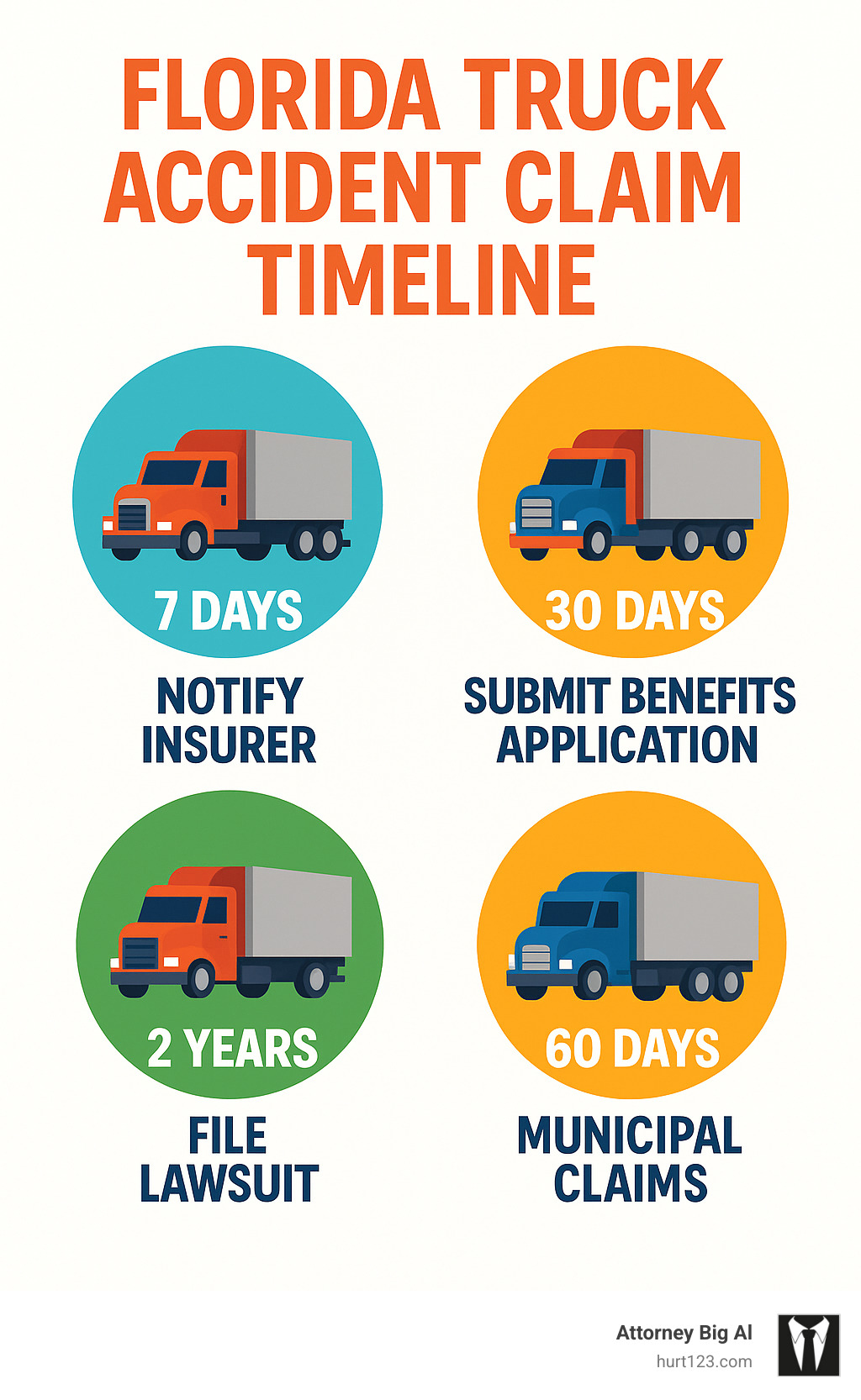 FLORIDA TRUCK ACCIDENT CLAIM TIMELINE

7 DAYS

NOTIFY INSURER

30 DAYS

SUBMIT BENEFITS APPLICATION

2 YEARS

FILE LAWSUIT

60 DAYS

MUNICIPAL CLAIMS

Attorney Big Al
hurt123.com