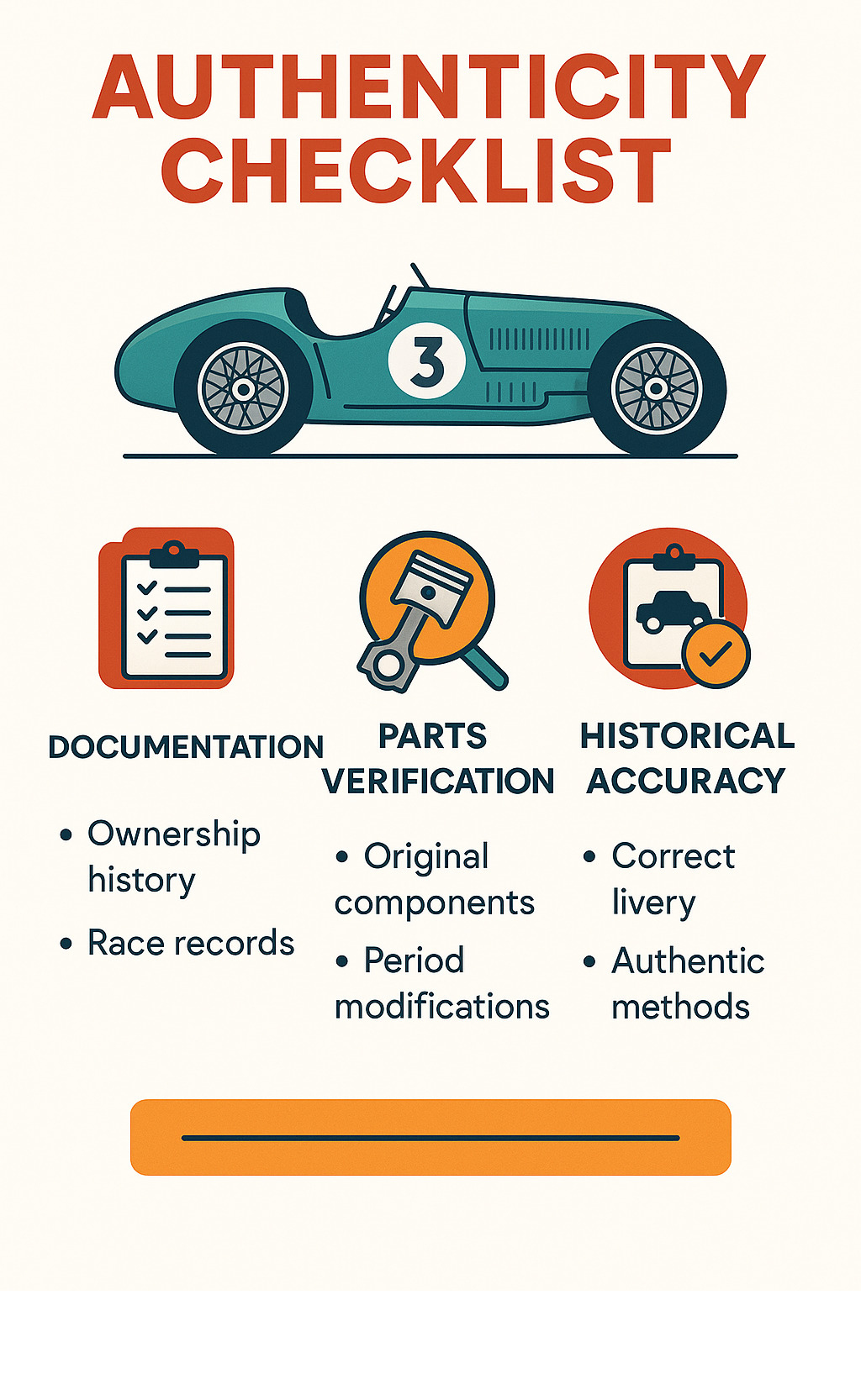 AUTHENTICITY CHECKLIST

3

DOCUMENTATION

• Ownership history
• Race records

PARTS VERIFICATION

• Original components
• Period modifications

HISTORICAL ACCURACY

• Correct livery
• Authentic methods