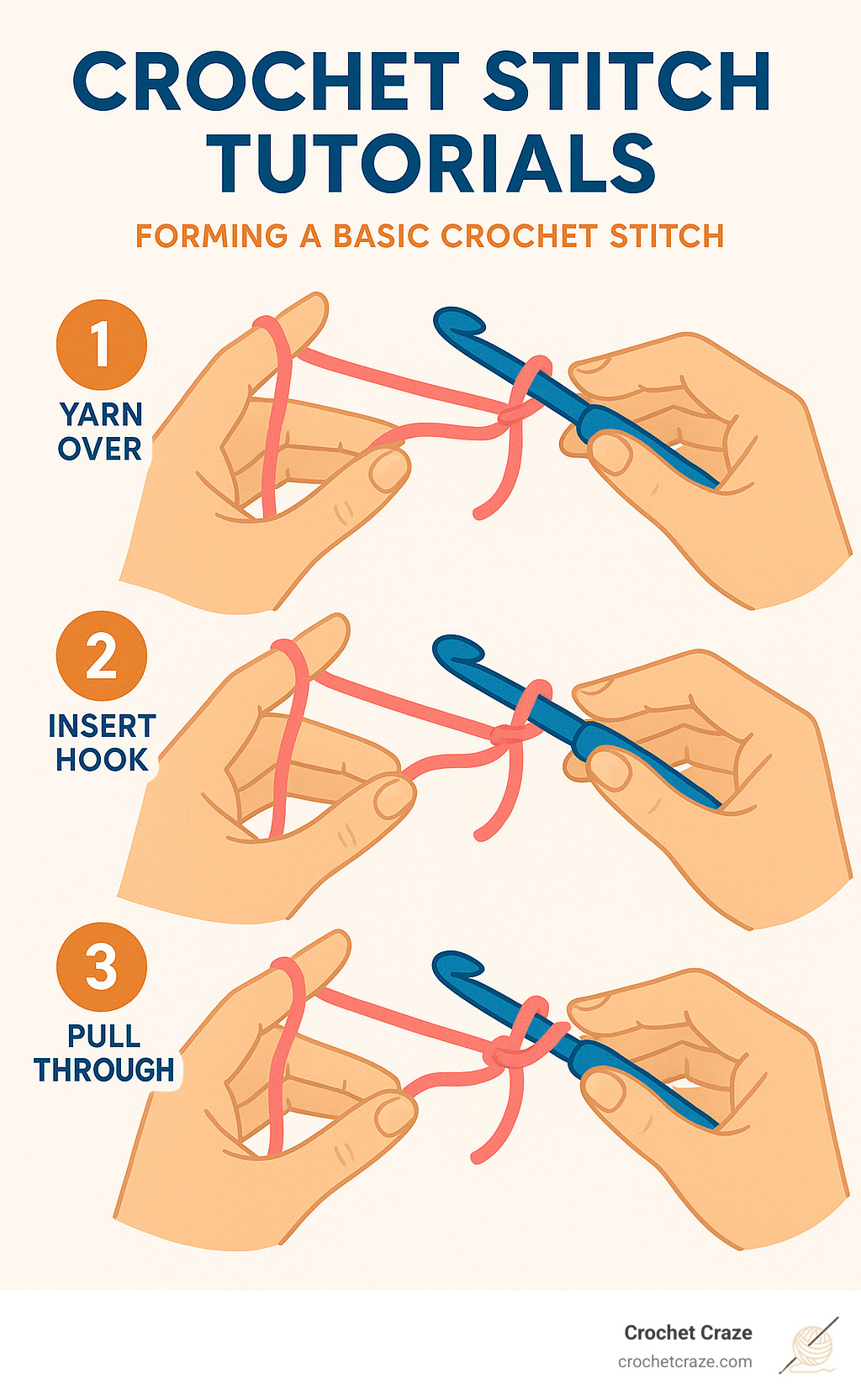 CROCHET STITCH TUTORIALS

FORMING A BASIC CROCHET STITCH

1
YARN OVER

2
INSERT HOOK

3
PULL THROUGH

Crochet Craze
crochetcraze.com