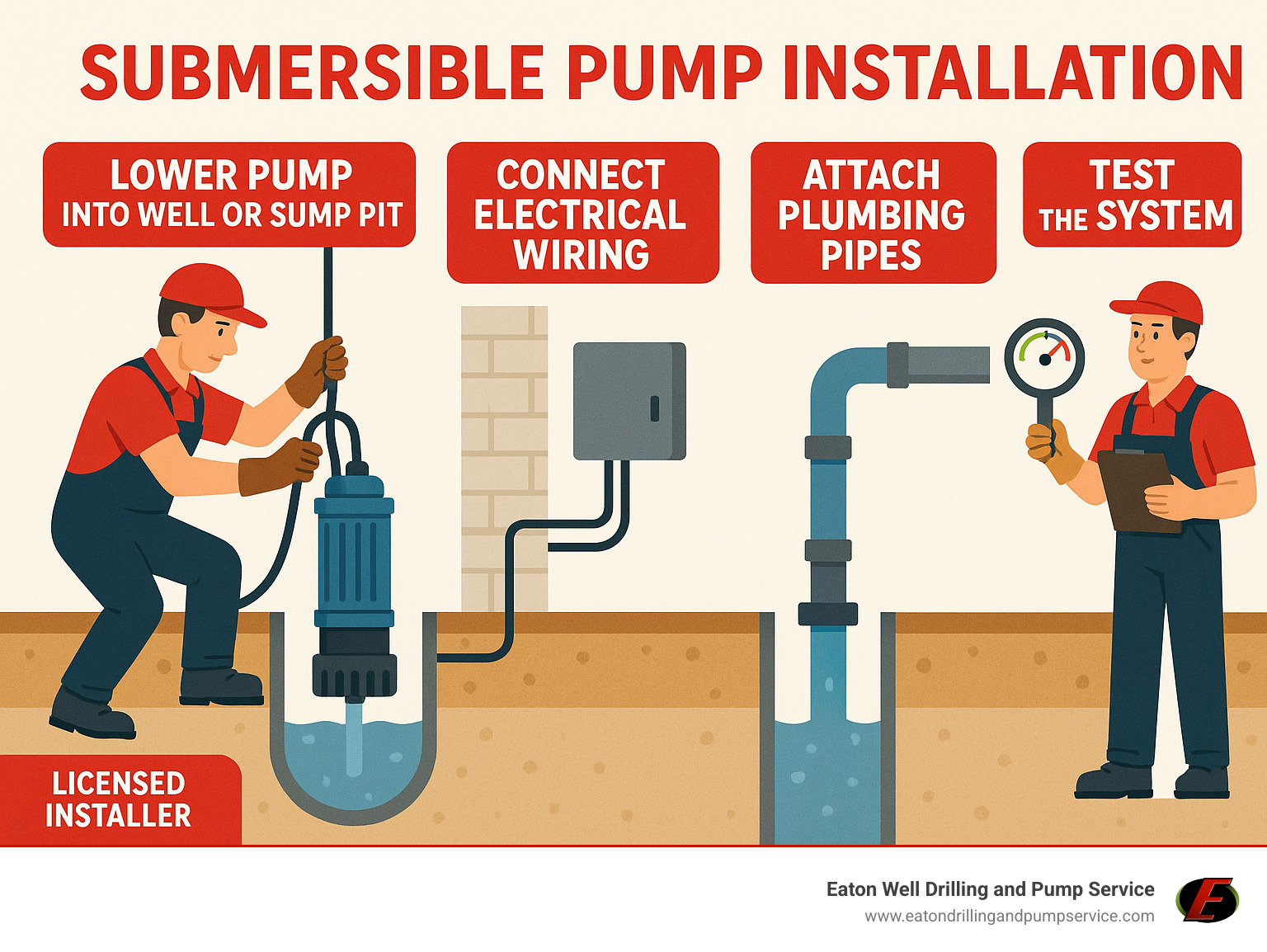 SUBMERSIBLE PUMP INSTALLATION

LOWER PUMP INTO WELL OR SUMP PIT

CONNECT ELECTRICAL WIRING

ATTACH PLUMBING PIPES

TEST THE SYSTEM

LICENSED INSTALLER

Eaton Well Drilling and Pump Service
www.eatondrillingandpumpservice.com

E