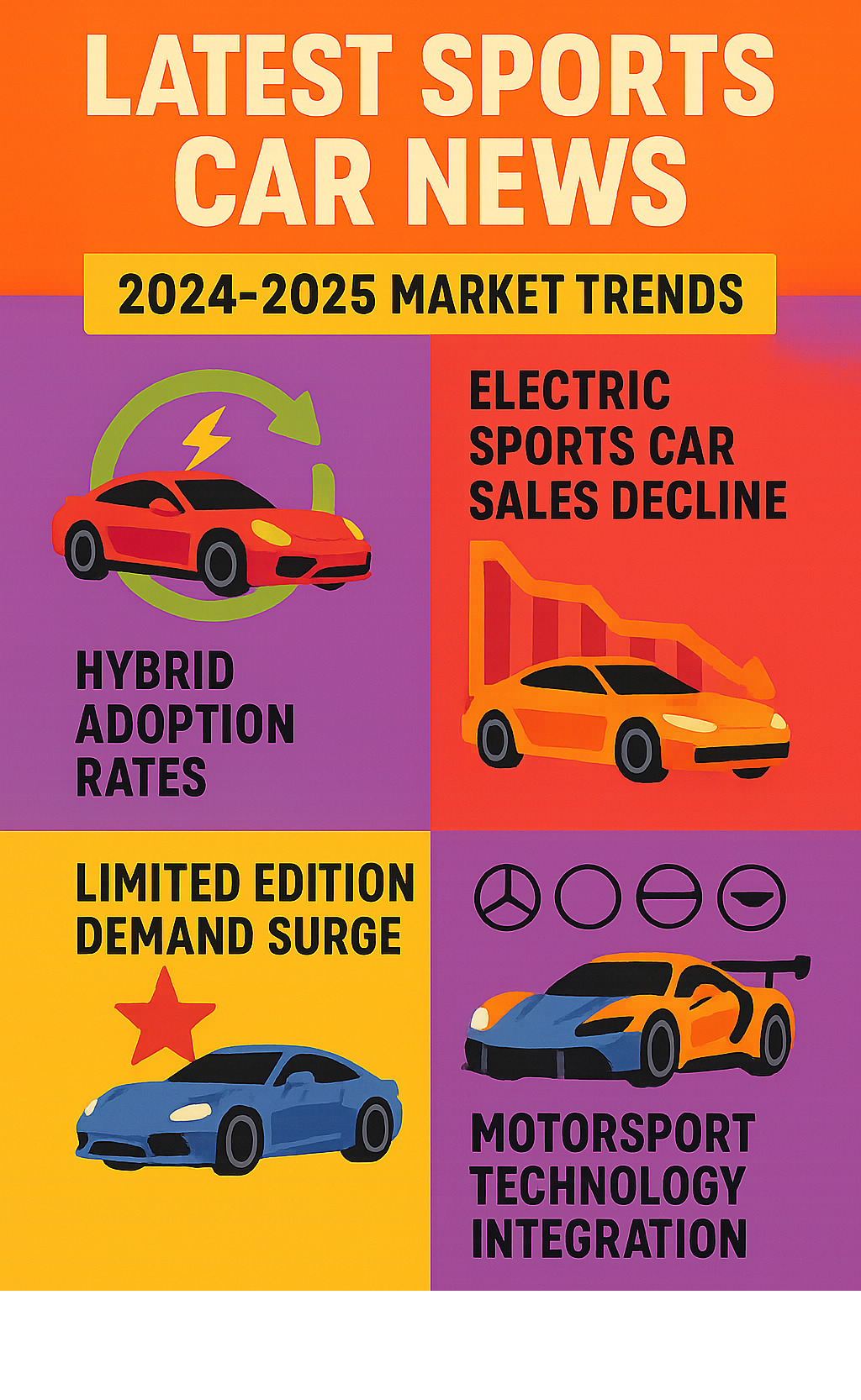 LATEST SPORTS CAR NEWS

2024-2025 MARKET TRENDS

HYBRID ADOPTION RATES

ELECTRIC SPORTS CAR SALES DECLINE

LIMITED EDITION DEMAND SURGE

MOTORSPORT TECHNOLOGY INTEGRATION