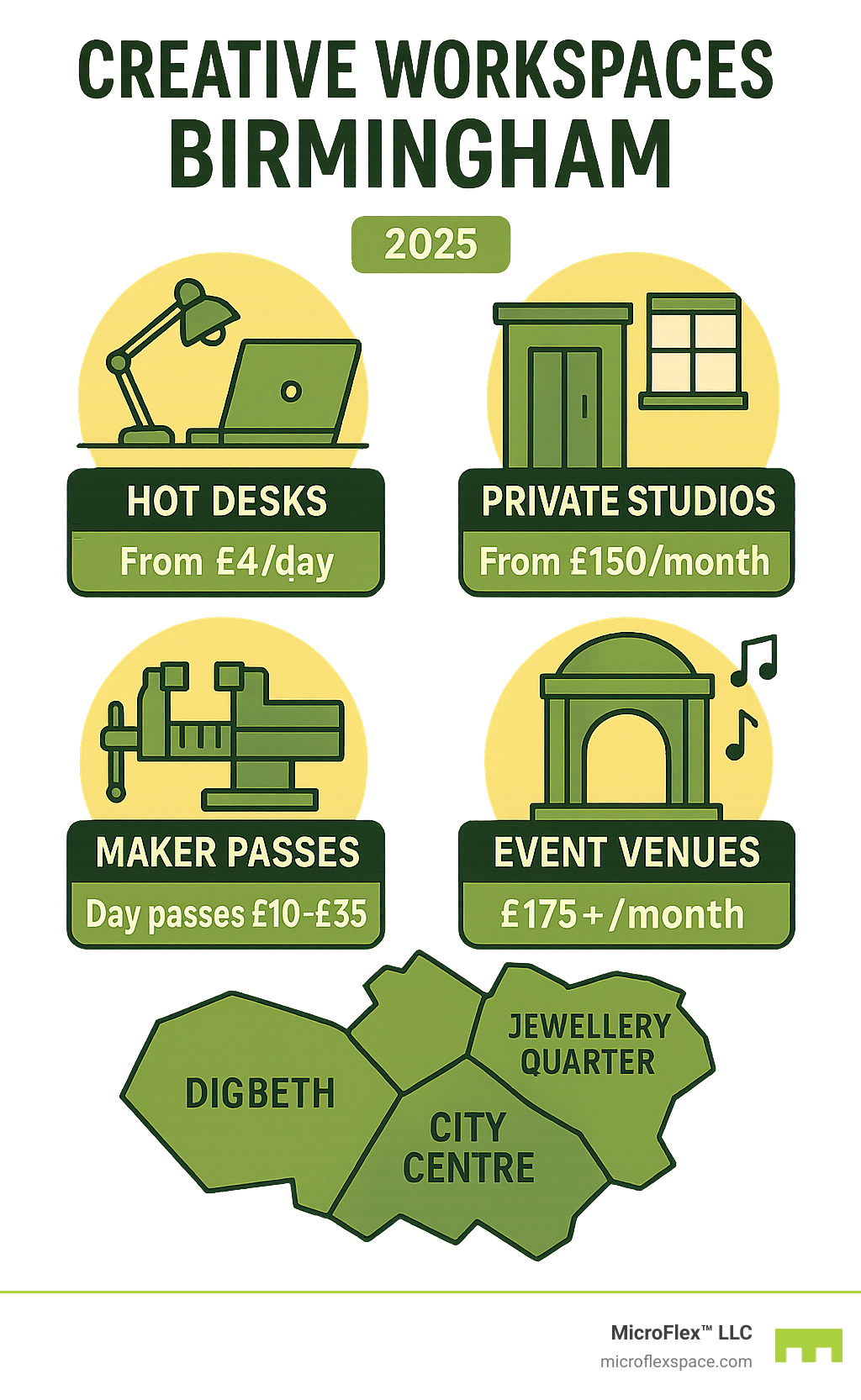 CREATIVE WORKSPACES BIRMINGHAM

2025

HOT DESKS
From £4/day

PRIVATE STUDIOS
From £150/month

MAKER PASSES
Day passes £10-£35

EVENT VENUES
£175+/month

DIGBETH

JEWELLERY QUARTER

CITY CENTRE

MicroFlex™ LLC
microflexspace.com