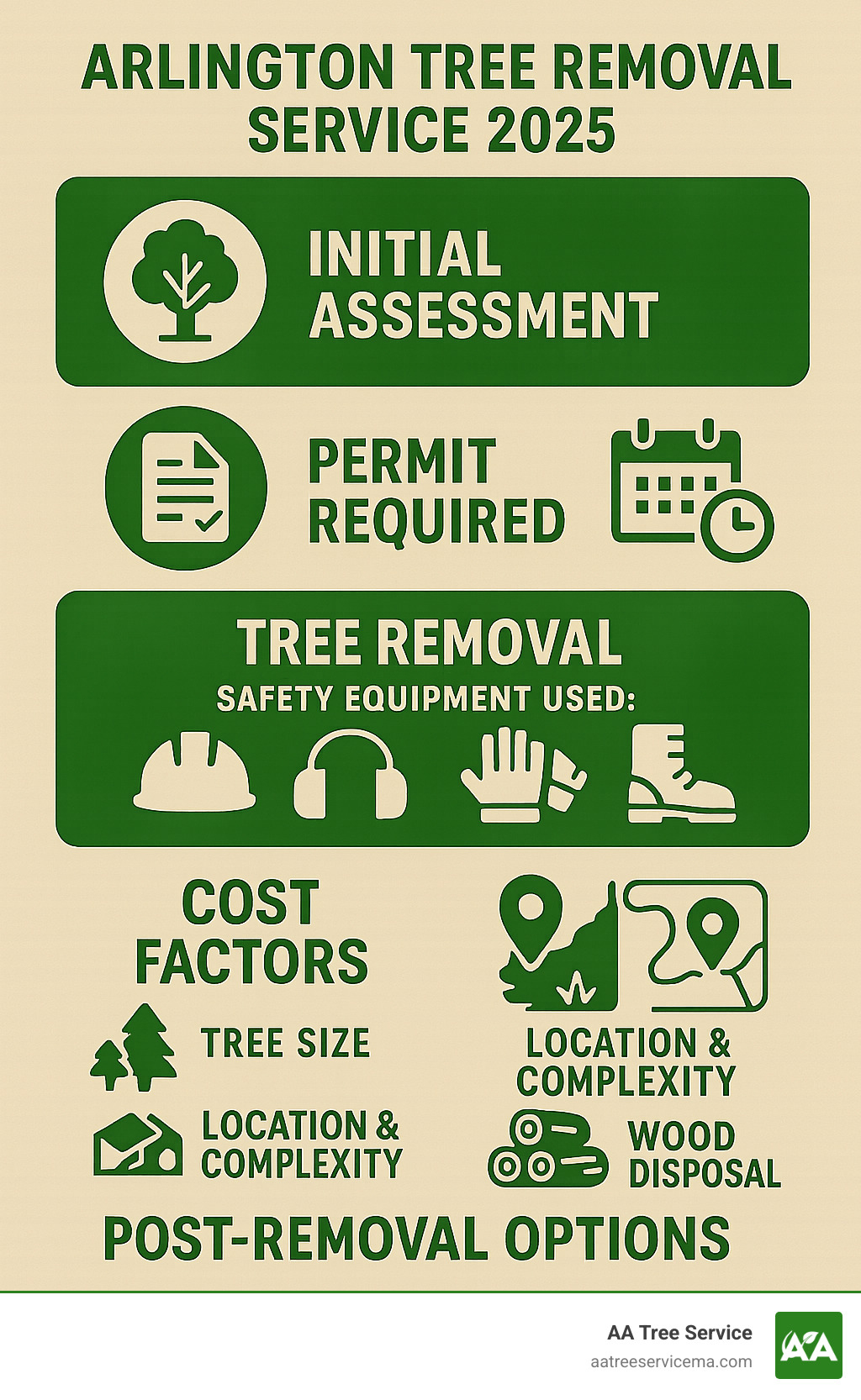 ARLINGTON TREE REMOVAL SERVICE 2025

INITIAL ASSESSMENT

PERMIT REQUIRED

TREE REMOVAL

SAFETY EQUIPMENT USED:

COST FACTORS

TREE SIZE

LOCATION & COMPLEXITY

LOCATION & COMPLEXITY

WOOD DISPOSAL

POST-REMOVAL OPTIONS

AA Tree Service
aatreeservicema.com

AA