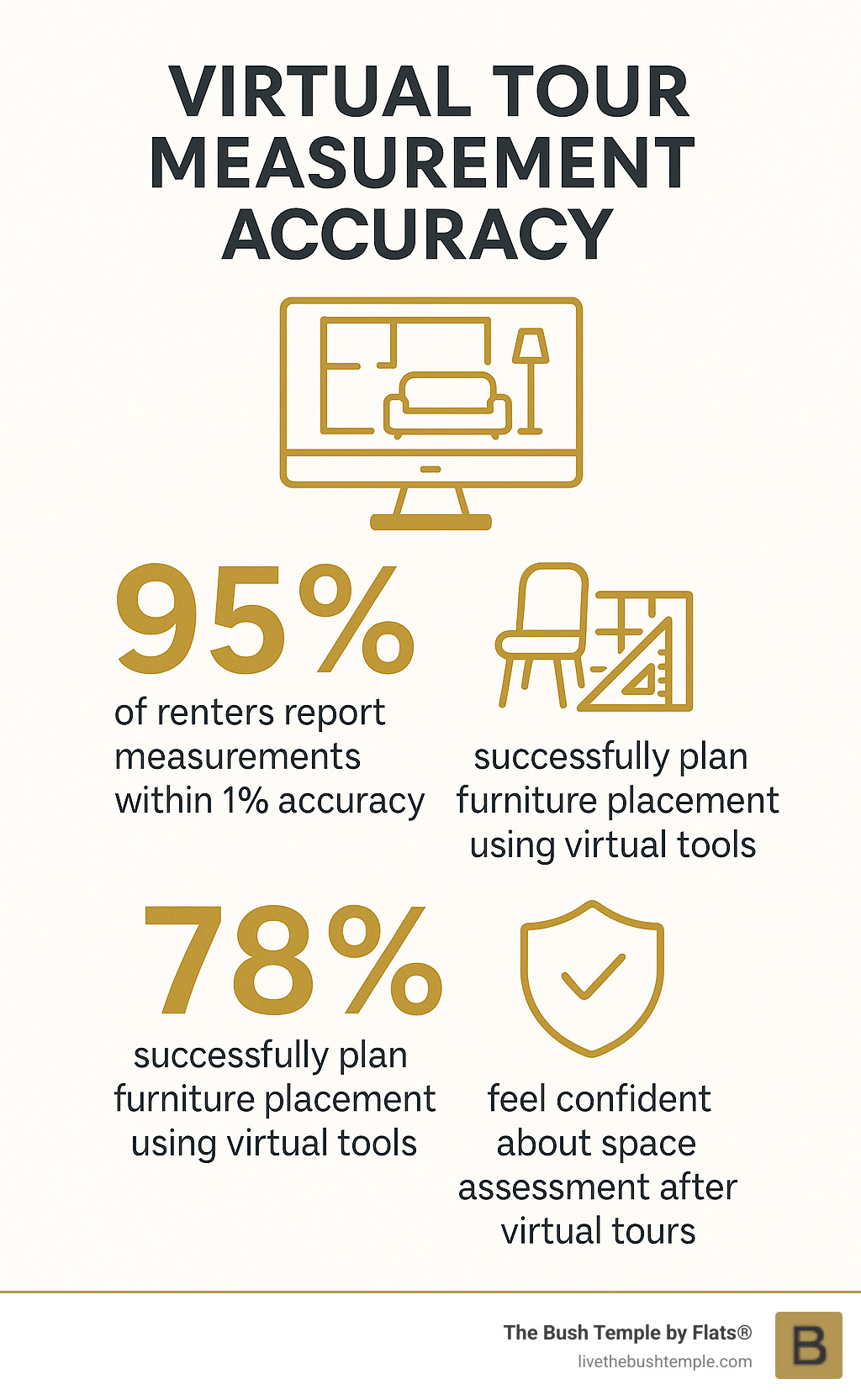 VIRTUAL TOUR MEASUREMENT ACCURACY

95%

of renters report measurements within 1% accuracy

successfully plan furniture placement using virtual tools

78%

successfully plan furniture placement using virtual tools

feel confident about space assessment after virtual tours

The Bush Temple by Flats®
livethebushtemple.com

B