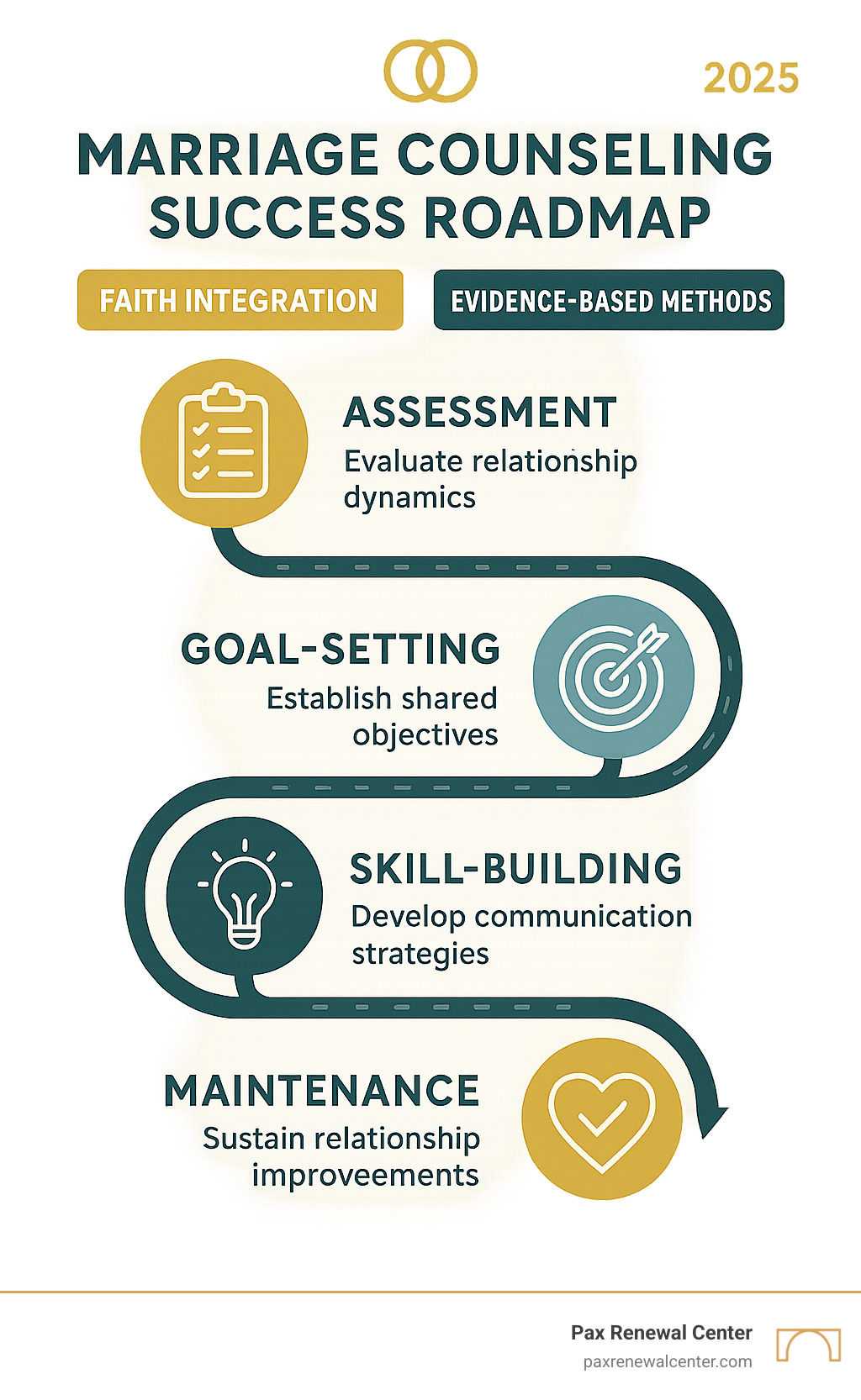 2025

MARRIAGE COUNSELING SUCCESS ROADMAP

FAITH INTEGRATION

EVIDENCE-BASED METHODS

ASSESSMENT
Evaluate relationship dynamics

GOAL-SETTING
Establish shared objectives

SKILL-BUILDING
Develop communication strategies

MAINTENANCE
Sustain relationship improveements

Pax Renewal Center
paxrenewalcenter.com