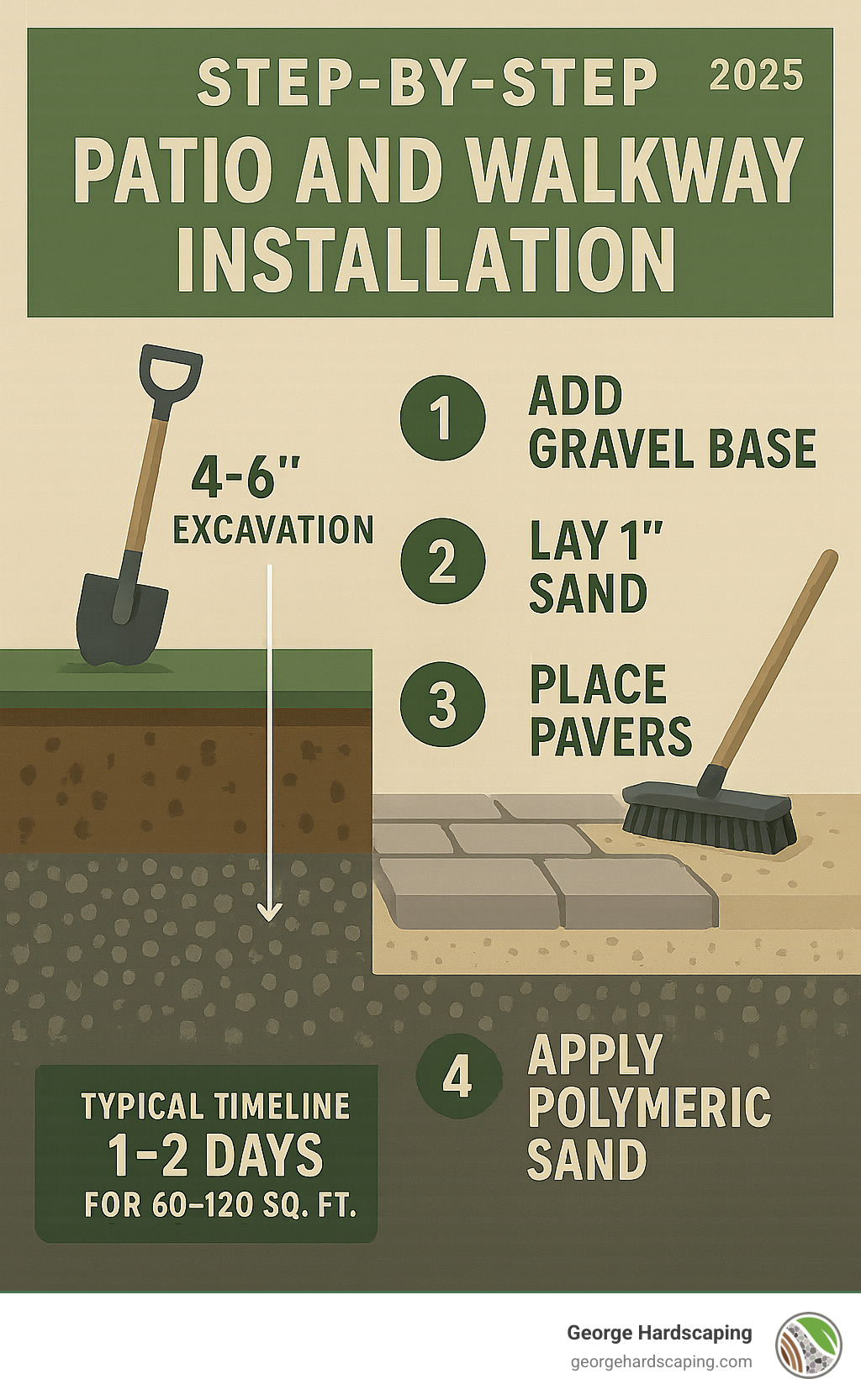 STEP-BY-STEP 2025

PATIO AND WALKWAY INSTALLATION

4-6" EXCAVATION

1 ADD GRAVEL BASE

2 LAY 1" SAND

3 PLACE PAVERS

4 APPLY POLYMERIC SAND

TYPICAL TIMELINE
1–2 DAYS
FOR 60–120 SQ. FT.

George Hardscaping
georgehardscaping.com