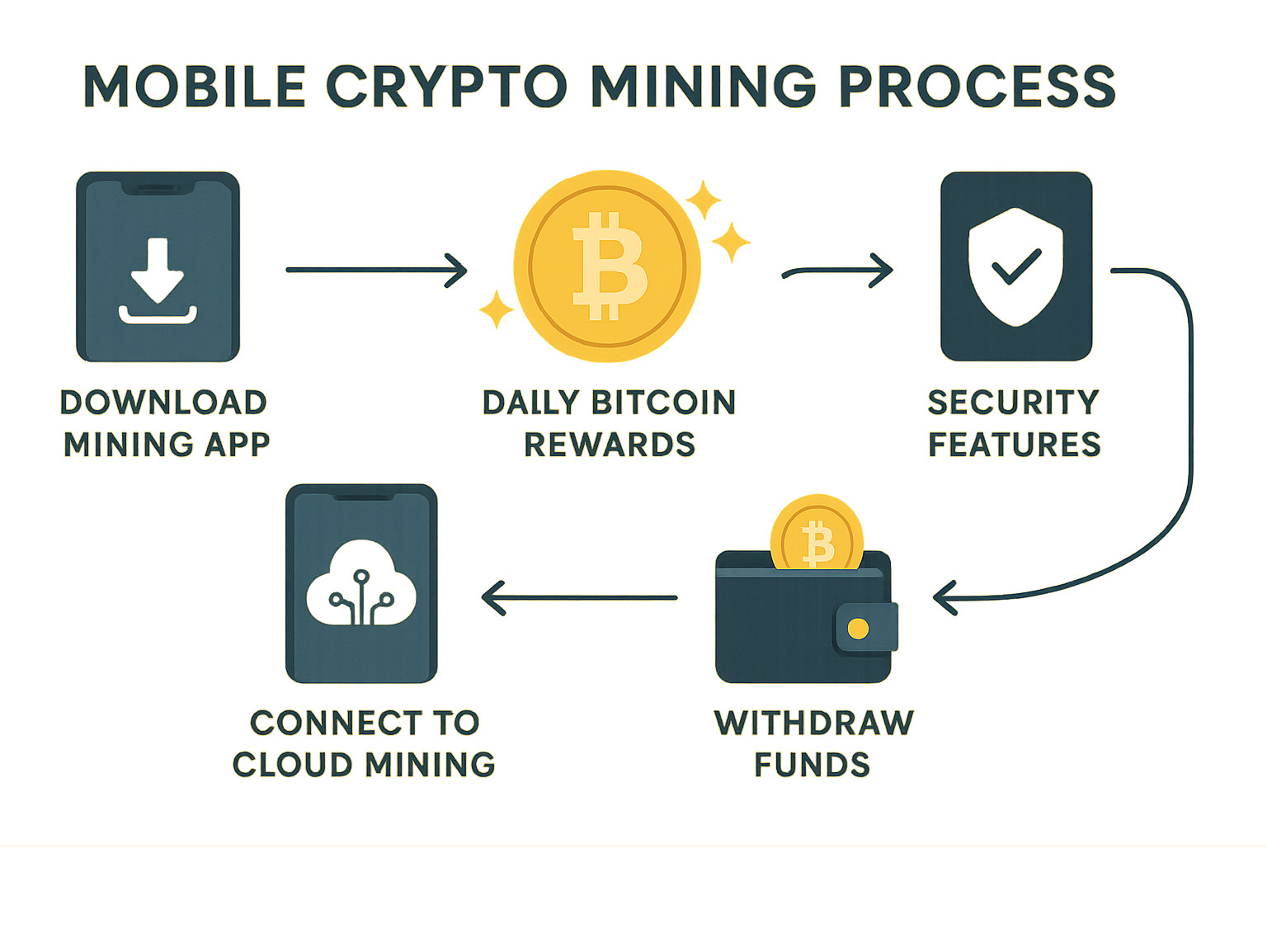 MOBILE CRYPTO MINING PROCESS

DOWNLOAD MINING APP

DAILY BITCOIN REWARDS

SECURITY FEATURES

WITHDRAW FUNDS

CONNECT TO CLOUD MINING