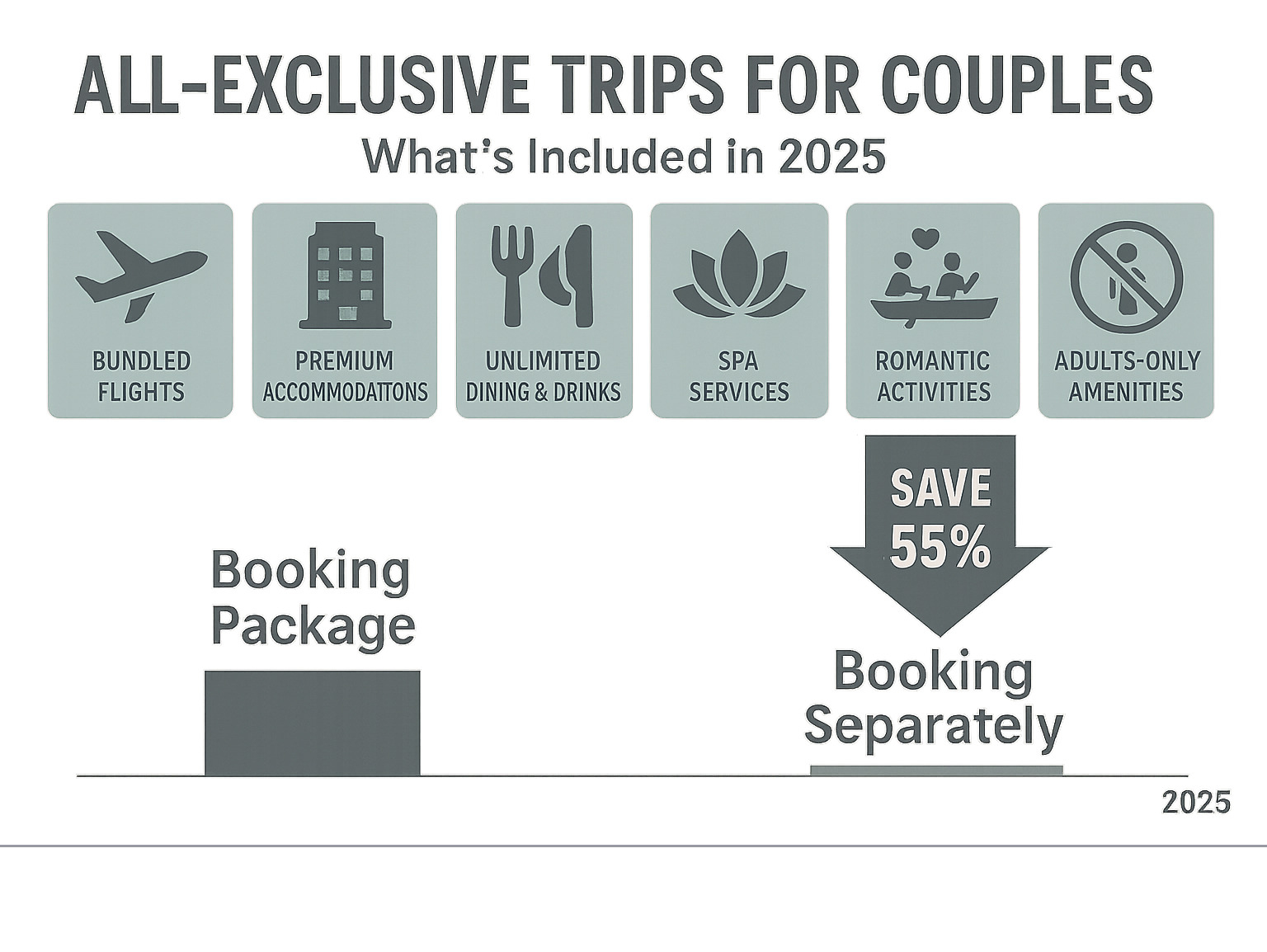 ALL-EXCLUSIVE TRIPS FOR COUPLES

What's Included in 2025

BUNDLED FLIGHTS

PREMIUM ACCOMMODATONS

UNLIMITED DINING & DRINKS

SPA SERVICES

ROMANTIC ACTIVITIES

ADULTS-ONLY AMENITIES

SAVE 55%

Booking Package

Booking Separately

2025