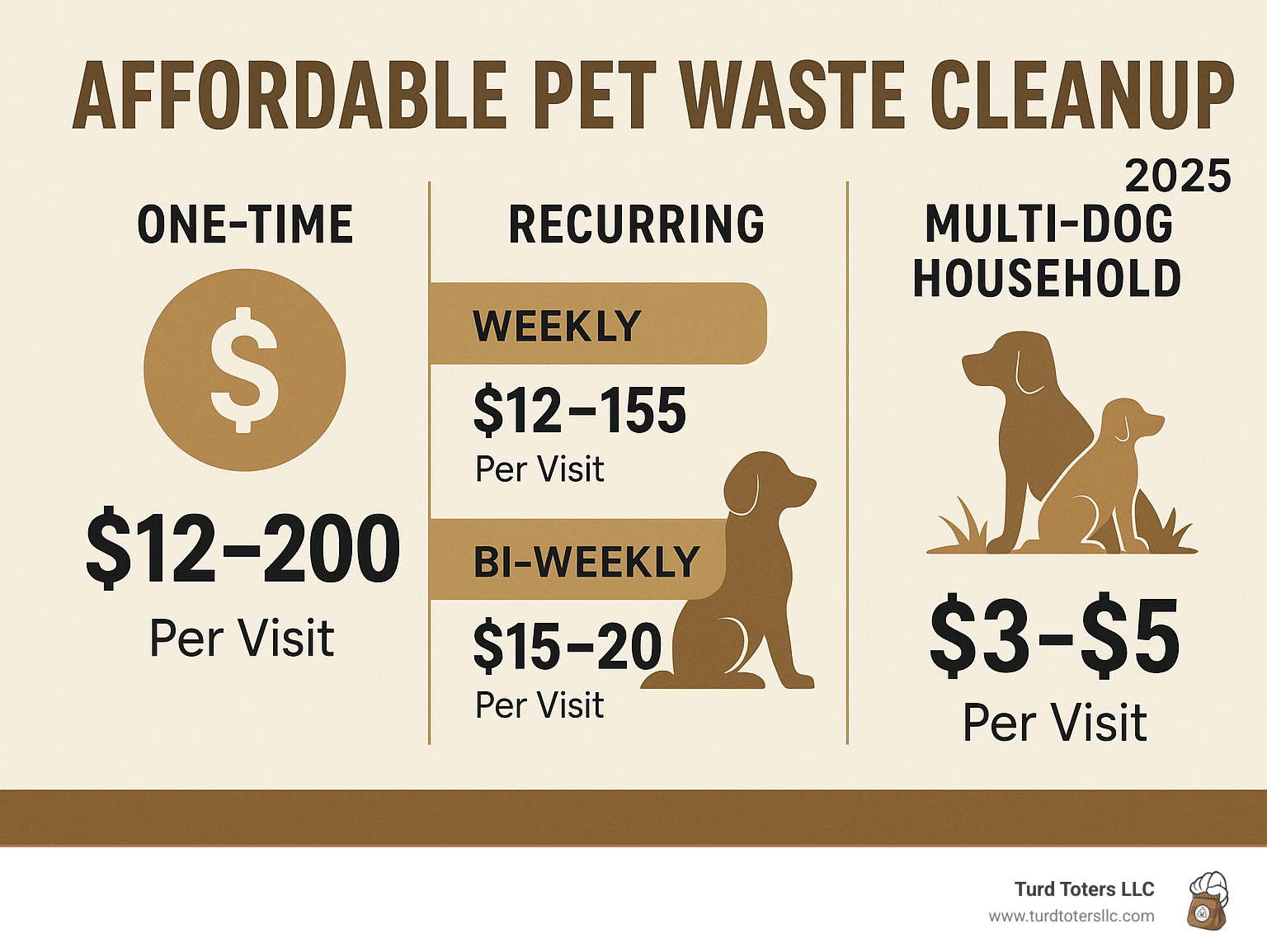 AFFORDABLE PET WASTE CLEANUP

2025

ONE-TIME

$

$12–200
Per Visit

RECURRING

WEEKLY
$12–155
Per Visit

BI-WEEKLY
$15–20
Per Visit

MULTI-DOG HOUSEHOLD

$3–$5
Per Visit

Turd Toters LLC
www.turdtotersllc.com