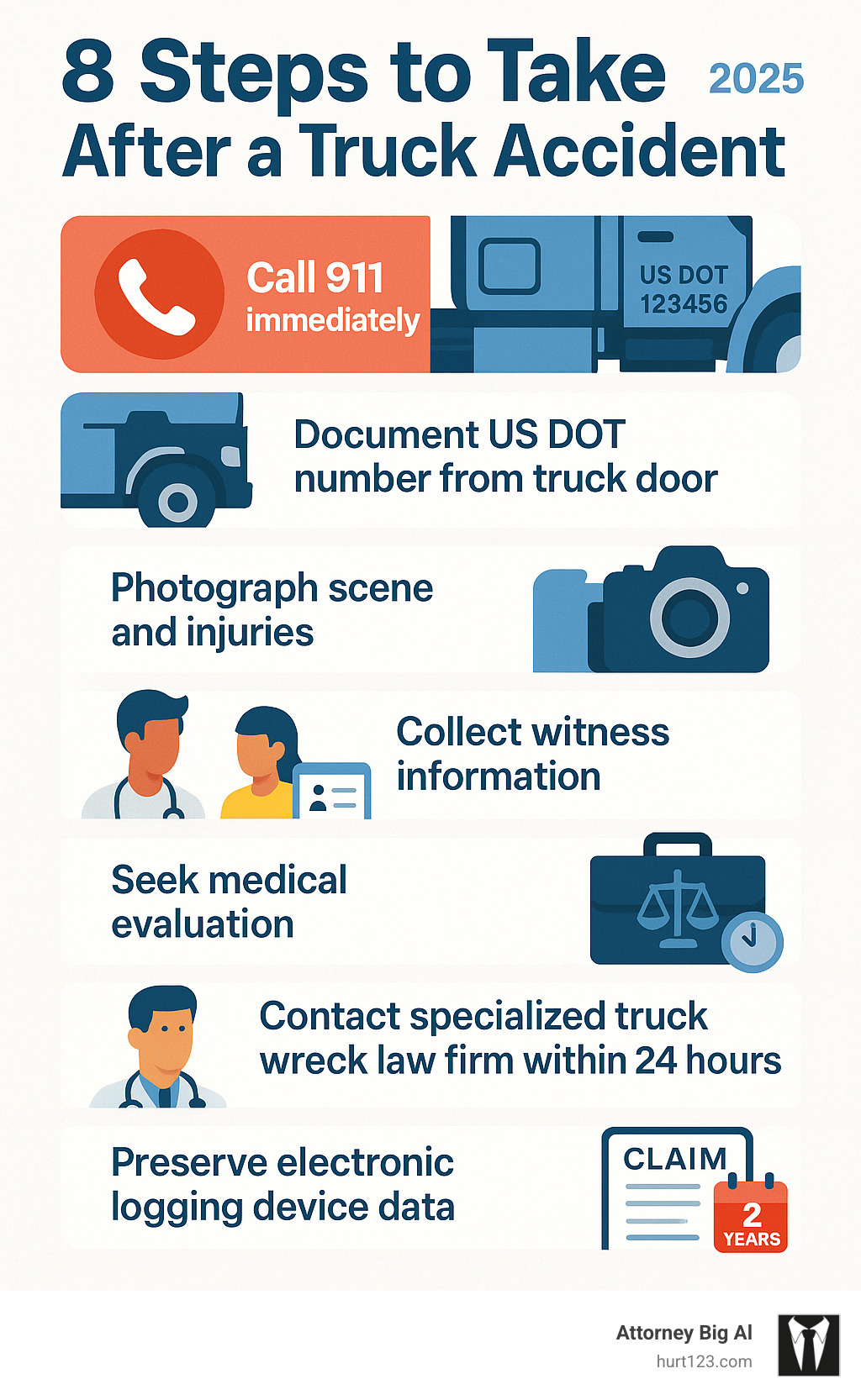 8 Steps to Take After a Truck Accident 2025

Call 911 immediately

US DOT 123456

Document US DOT number from truck door

Photograph scene and injuries

Collect witness information

Seek medical evaluation

Contact specialized truck wreck law firm within 24 hours

Preserve electronic logging device data

CLAIM

2 YEARS

Attorney Big Al
hurt123.com