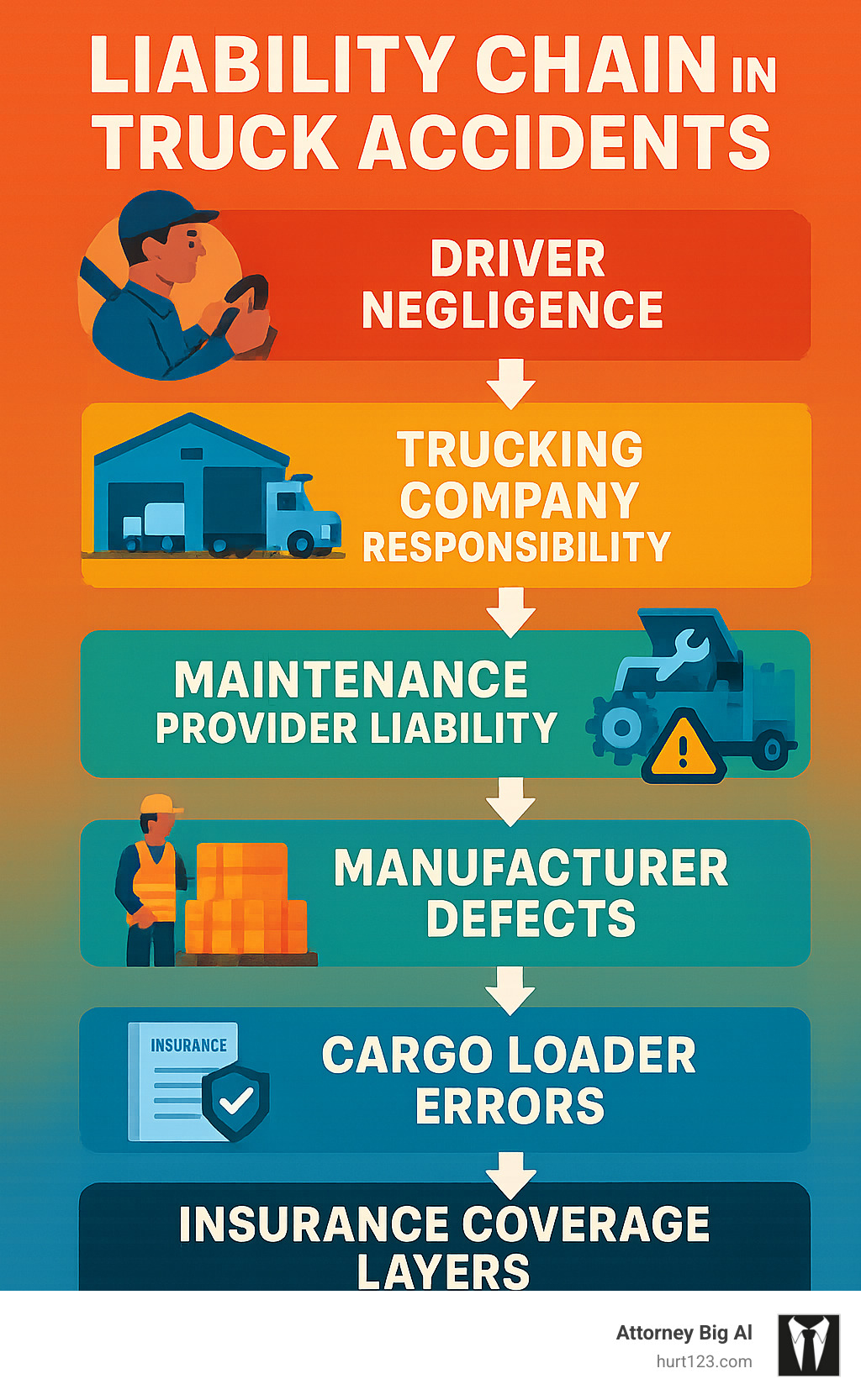 LIABILITY CHAIN IN TRUCK ACCIDENTS

DRIVER NEGLIGENCE

TRUCKING COMPANY RESPONSIBILITY

MAINTENANCE PROVIDER LIABILITY

MANUFACTURER DEFECTS

INSURANCE

CARGO LOADER ERRORS

INSURANCE COVERAGE LAYERS

Attorney Big Al
hurt123.com