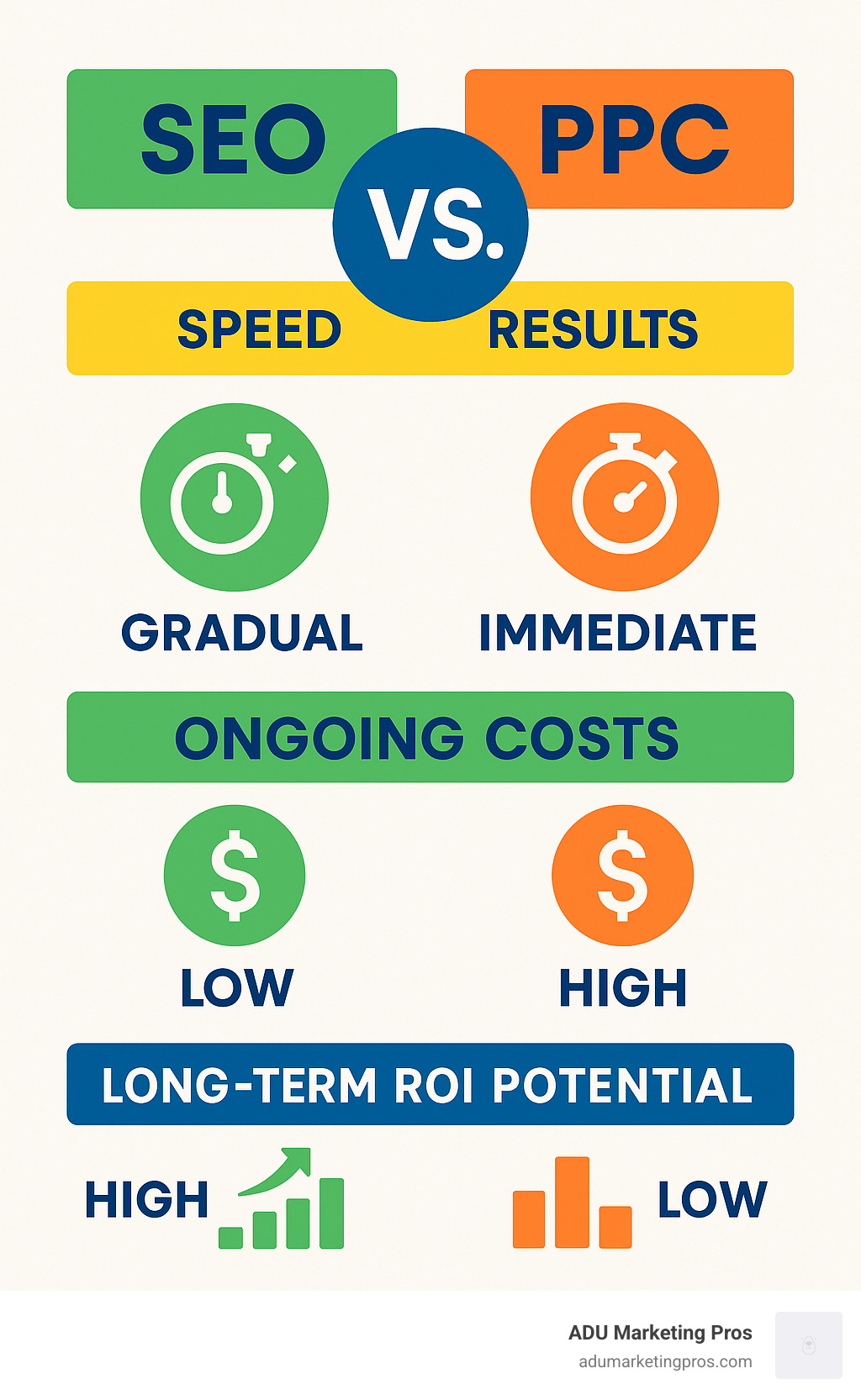 SEO
VS.
PPC

SPEED
RESULTS

GRADUAL
IMMEDIATE

ONGOING COSTS

$
LOW
$
HIGH

LONG-TERM ROI POTENTIAL

HIGH
LOW

ADU Marketing Pros
adumarketingpros.com