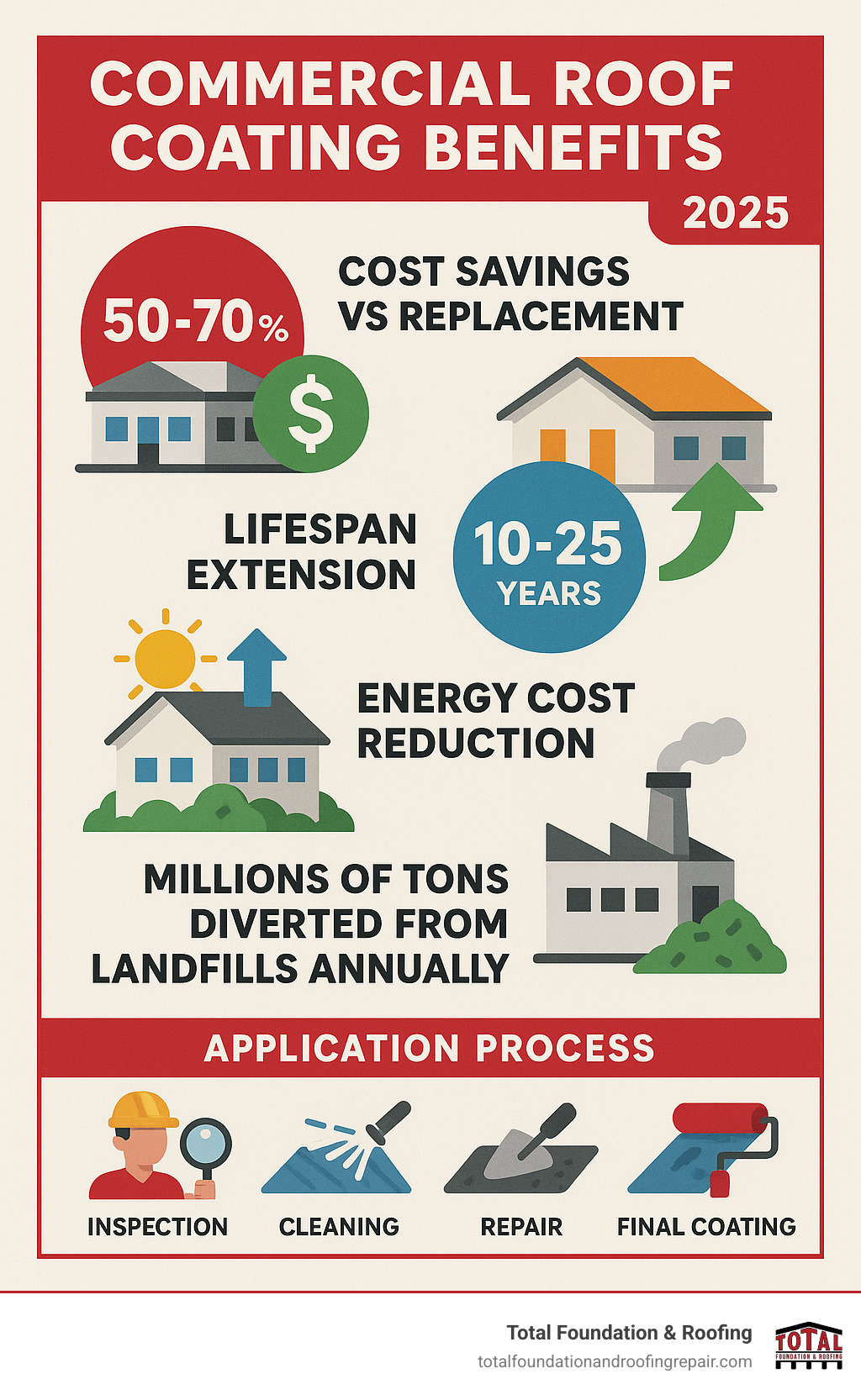 COMMERCIAL ROOF COATING BENEFITS

2025

50-70%

$

COST SAVINGS VS REPLACEMENT

LIFESPAN EXTENSION

10-25 YEARS

ENERGY COST REDUCTION

MILLIONS OF TONS DIVERTED FROM LANDFILLS ANNUALLY

APPLICATION PROCESS

INSPECTION

CLEANING

REPAIR

FINAL COATING

Total Foundation & Roofing
totalfoundationandroofingrepair.com

TOTAL
FOUNDATION & ROOFING