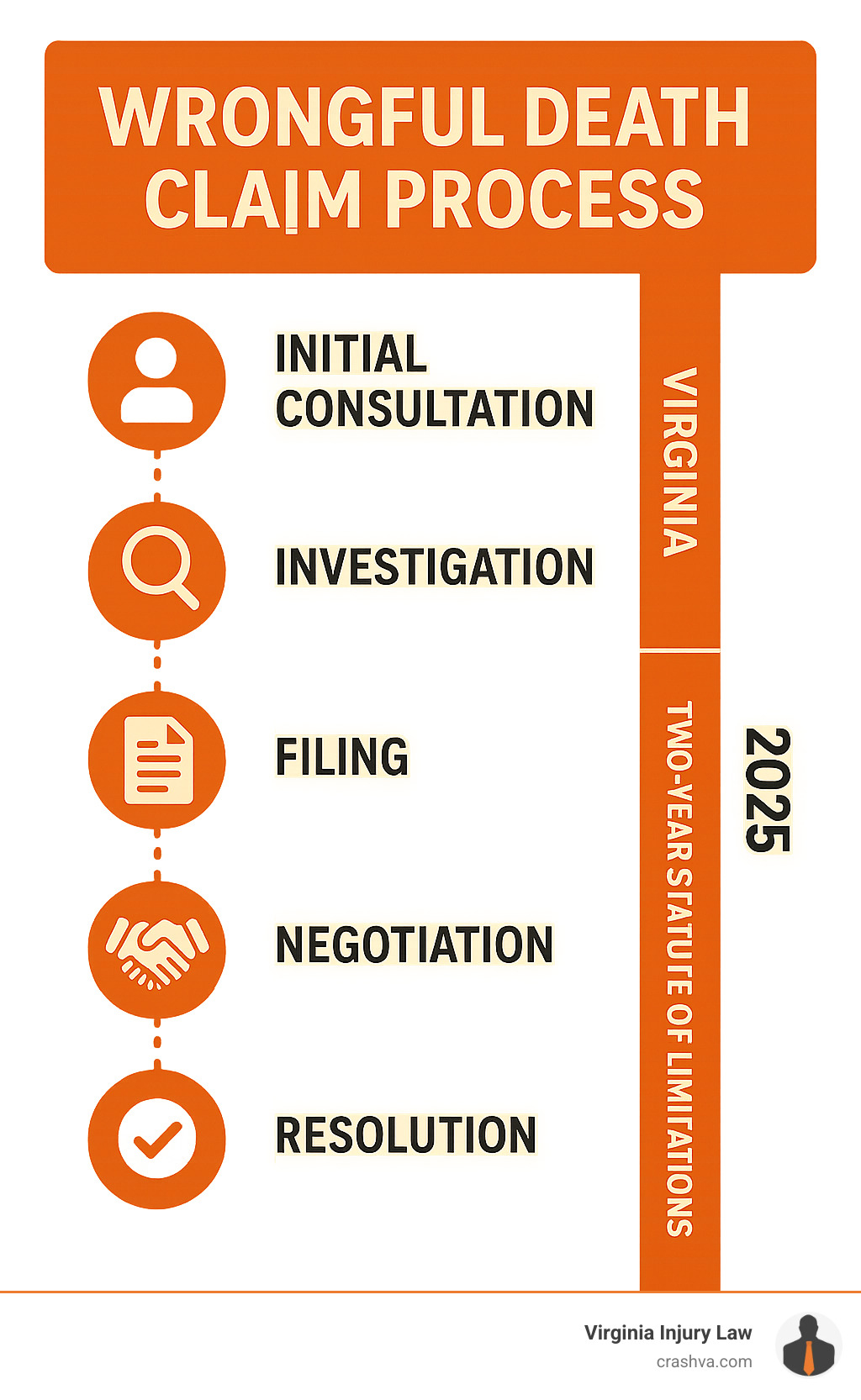 WRONGFUL DEATH CLAIM PROCESS

INITIAL CONSULTATION

INVESTIGATION

FILING

NEGOTIATION

RESOLUTION

VIRGINIA

TWO-YEAR STATUTE OF LIMITATIONS

2025

Virginia Injury Law
crashva.com