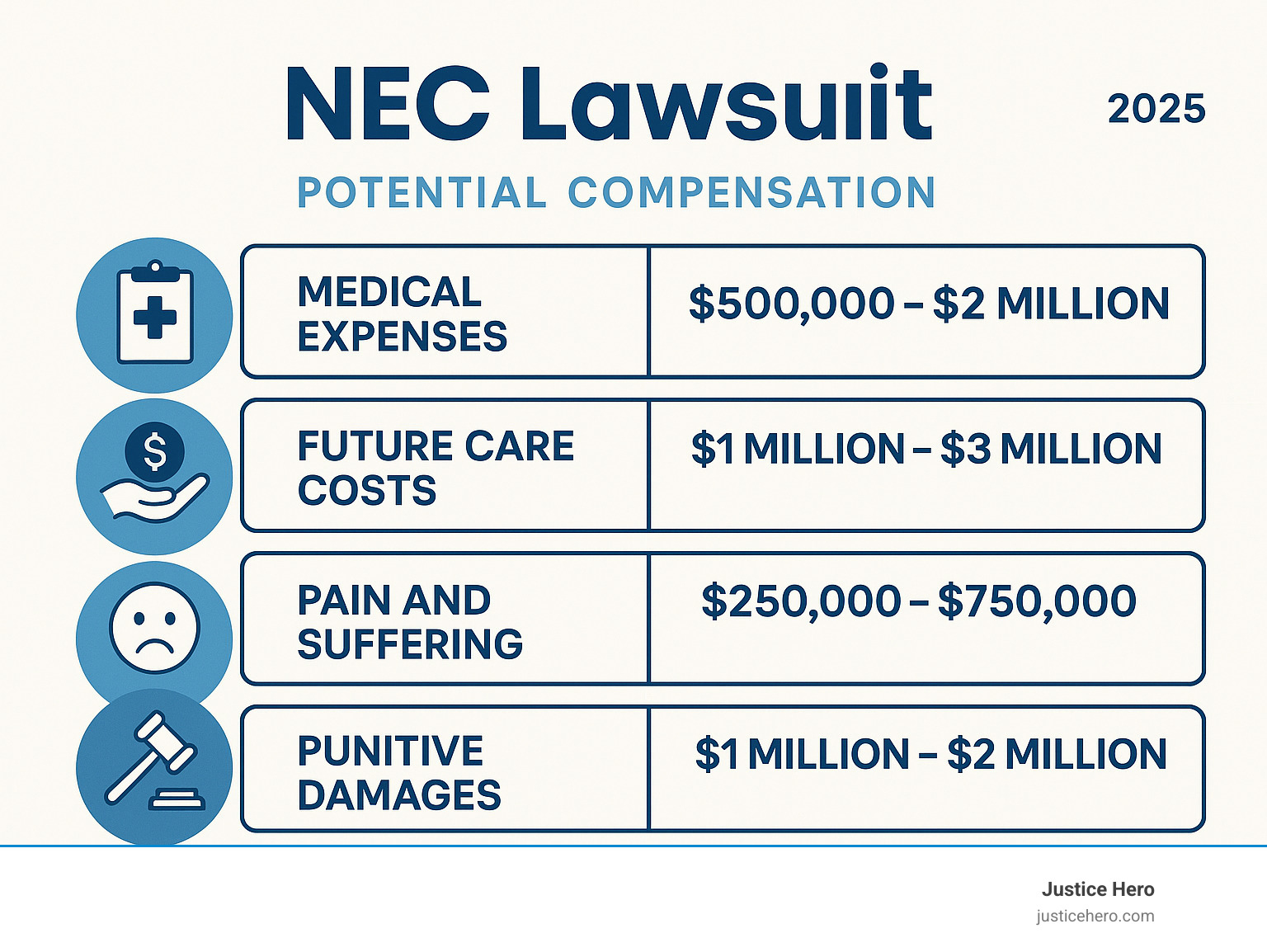 NEC Lawsuit

2025

POTENTIAL COMPENSATION

| MEDICAL EXPENSES | \$500,000 – \$2 MILLION |
|---|---|
| FUTURE CARE COSTS | \$1 MILLION – \$3 MILLION |
| PAIN AND SUFFERING | \$250,000 – \$750,000 |
| PUNITIVE DAMAGES | \$1 MILLION – \$2 MILLION |

Justice Hero
justicehero.com