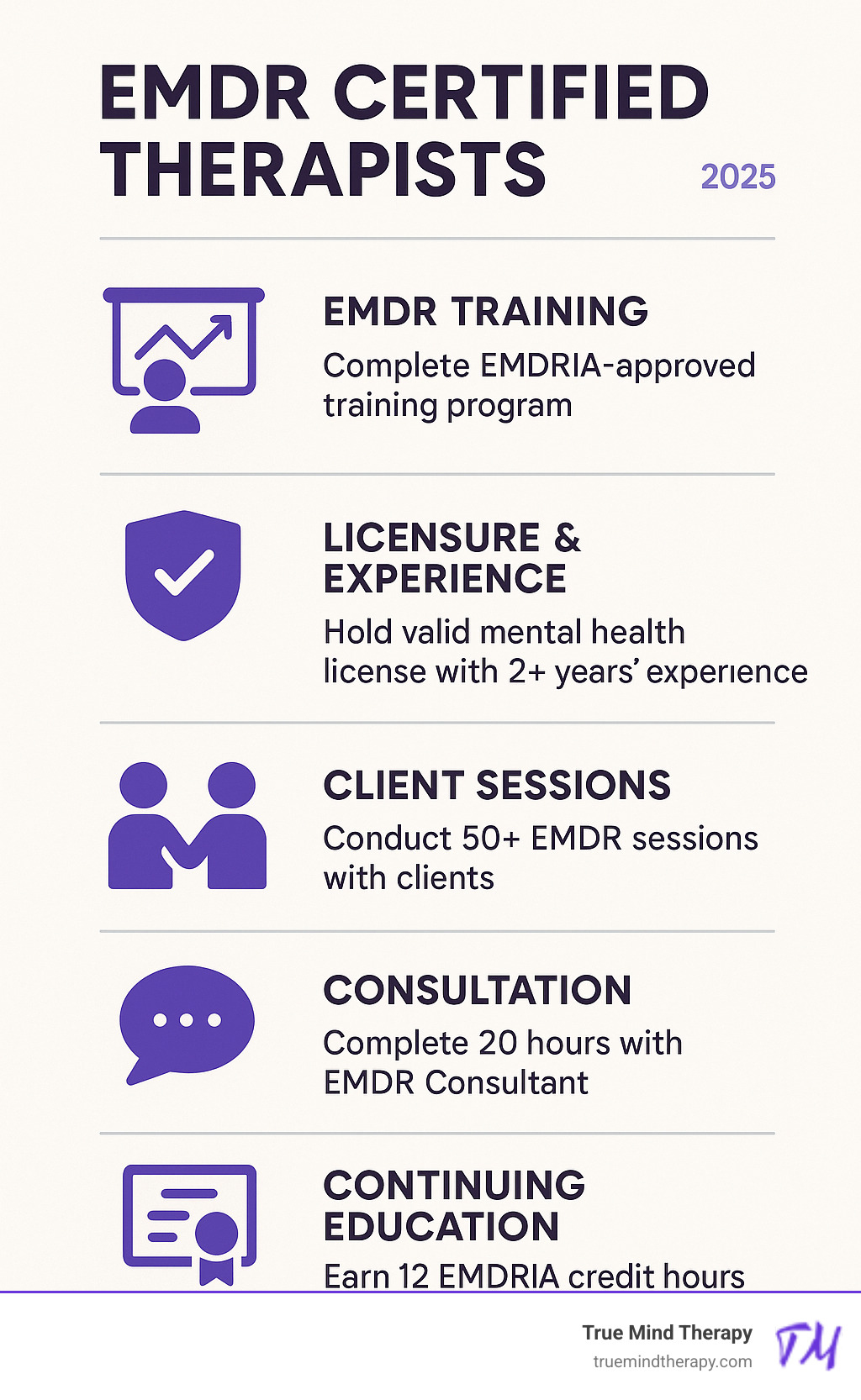 EMDR CERTIFIED THERAPISTS

2025

EMDR TRAINING
Complete EMDRIA-approved training program

LICENSURE & EXPERIENCE
Hold valid mental health license with 2+ years' experience

CLIENT SESSIONS
Conduct 50+ EMDR sessions with clients

CONSULTATION
Complete 20 hours with EMDR Consultant

CONTINUING EDUCATION
Earn 12 EMDRIA credit hours

True Mind Therapy
truemindtherapy.com

TM