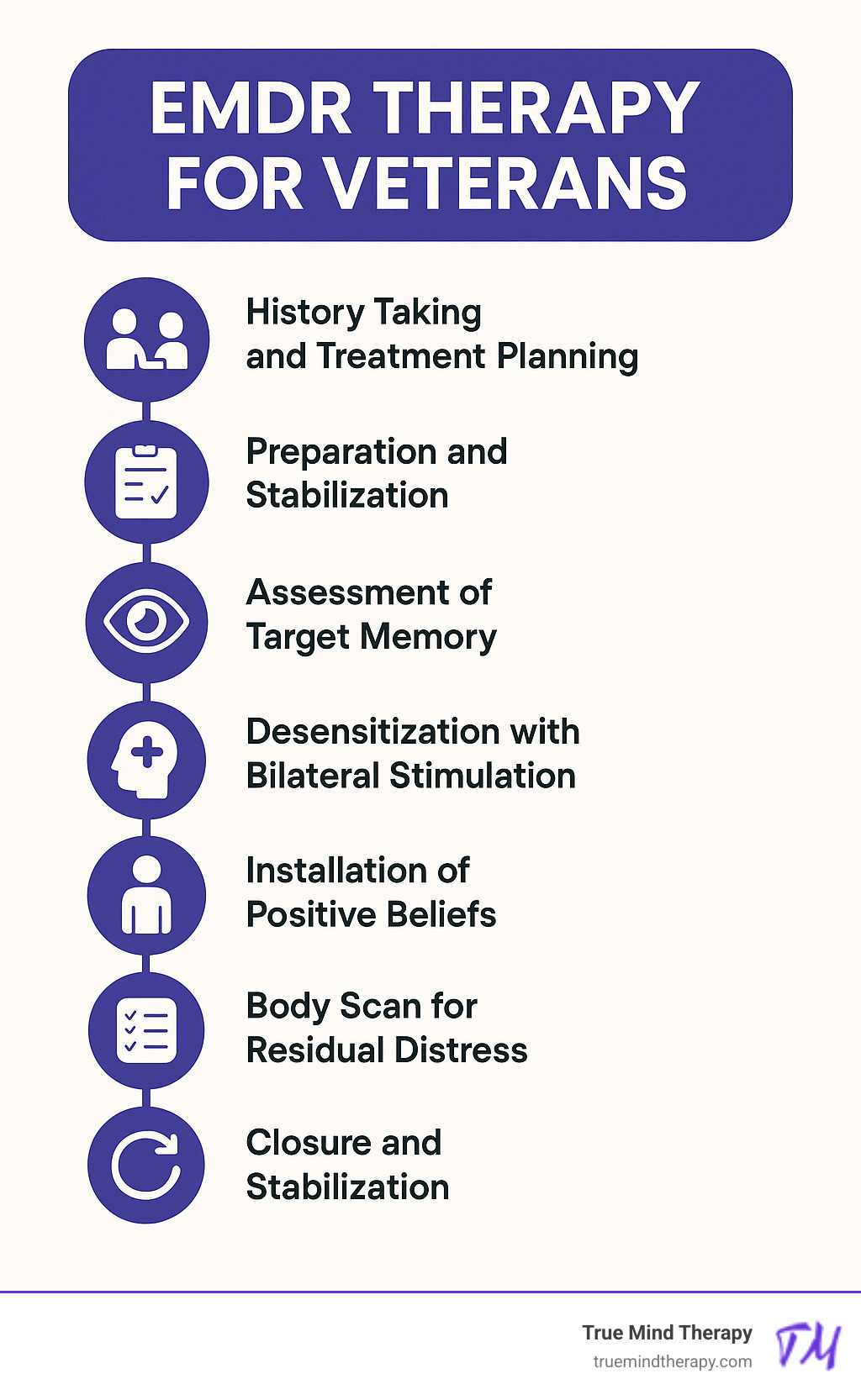 EMDR THERAPY FOR VETERANS

History Taking and Treatment Planning

Preparation and Stabilization

Assessment of Target Memory

Desensitization with Bilateral Stimulation

Installation of Positive Beliefs

Body Scan for Residual Distress

Closure and Stabilization

True Mind Therapy
truemindtherapy.com
TM