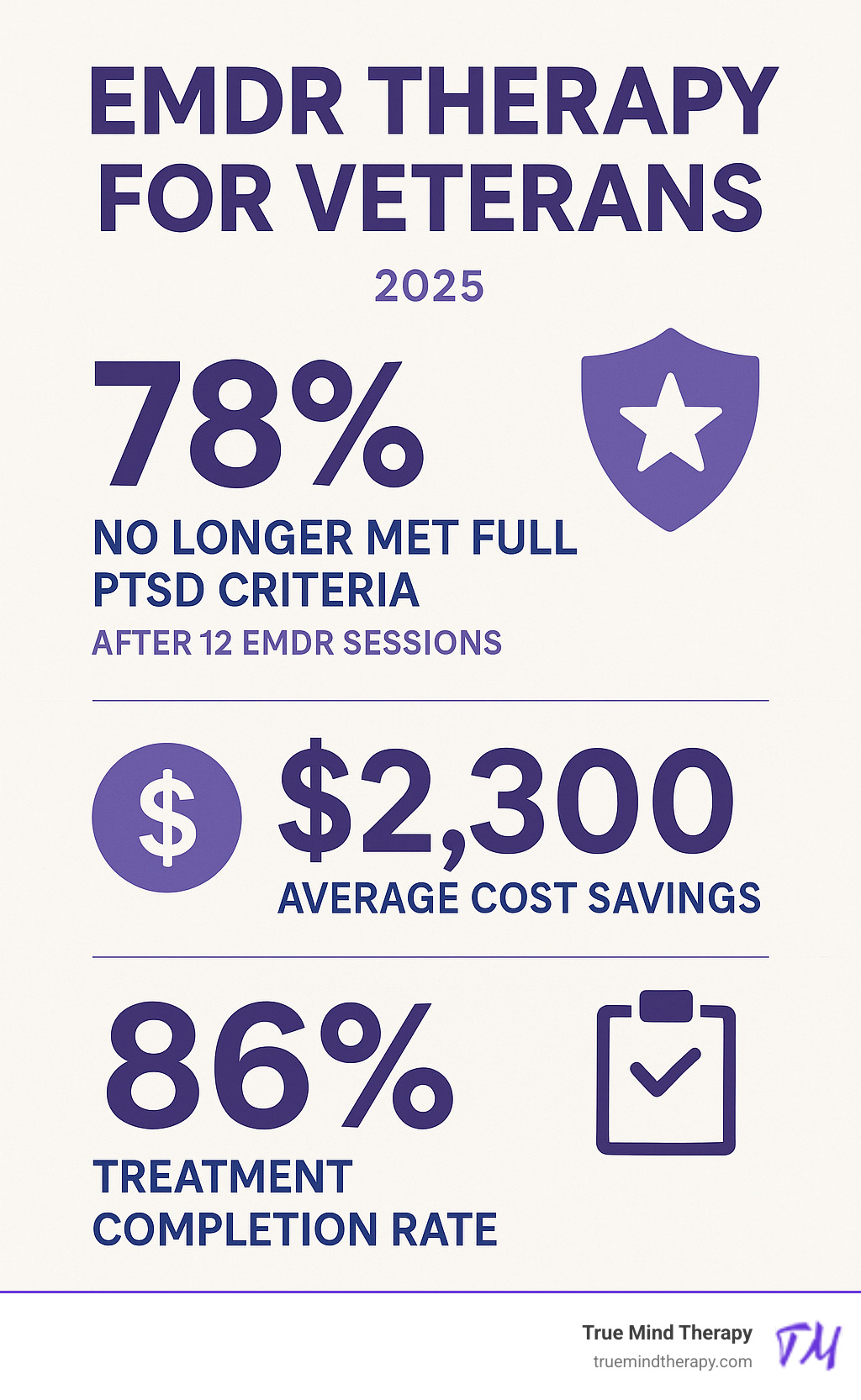 EMDR THERAPY FOR VETERANS

2025

78%

NO LONGER MET FULL PTSD CRITERIA

AFTER 12 EMDR SESSIONS

$

$2,300

AVERAGE COST SAVINGS

86%

TREATMENT COMPLETION RATE

True Mind Therapy
truemindtherapy.com

TM