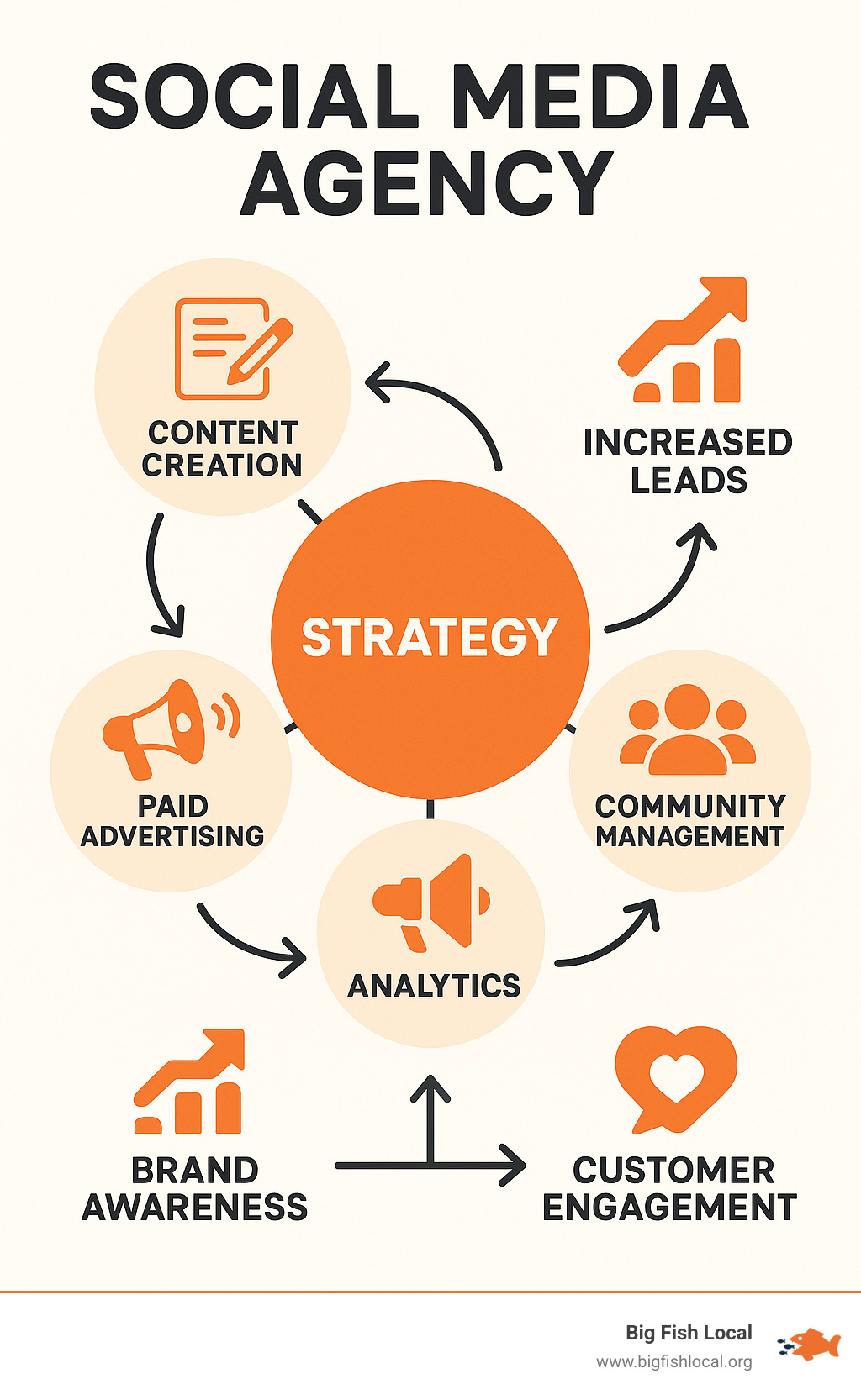 SOCIAL MEDIA AGENCY

CONTENT CREATION

INCREASED LEADS

STRATEGY

PAID ADVERTISING

COMMUNITY MANAGEMENT

ANALYTICS

BRAND AWARENESS

CUSTOMER ENGAGEMENT

Big Fish Local
www.bigfishlocal.org