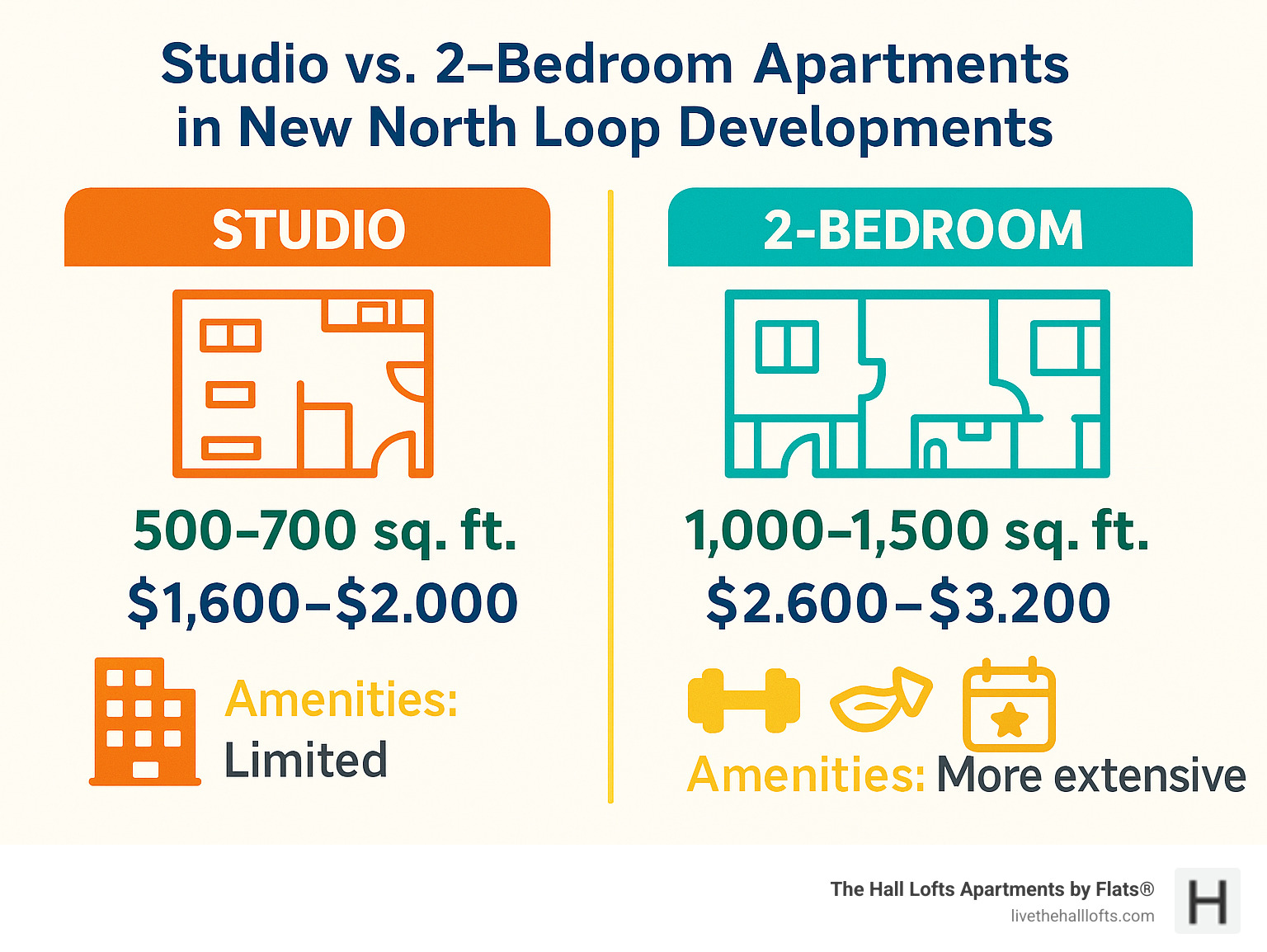 Studio vs. 2–Bedroom Apartments in New North Loop Developments

STUDIO

500–700 sq. ft.
\$1,600–\$2.000

Amenities:
Limited

2-BEDROOM

1,000–1,500 sq. ft.
\$2.600–\$3.200

Amenities: More extensive

The Hall Lofts Apartments by Flats®
livethehalllofts.com

H