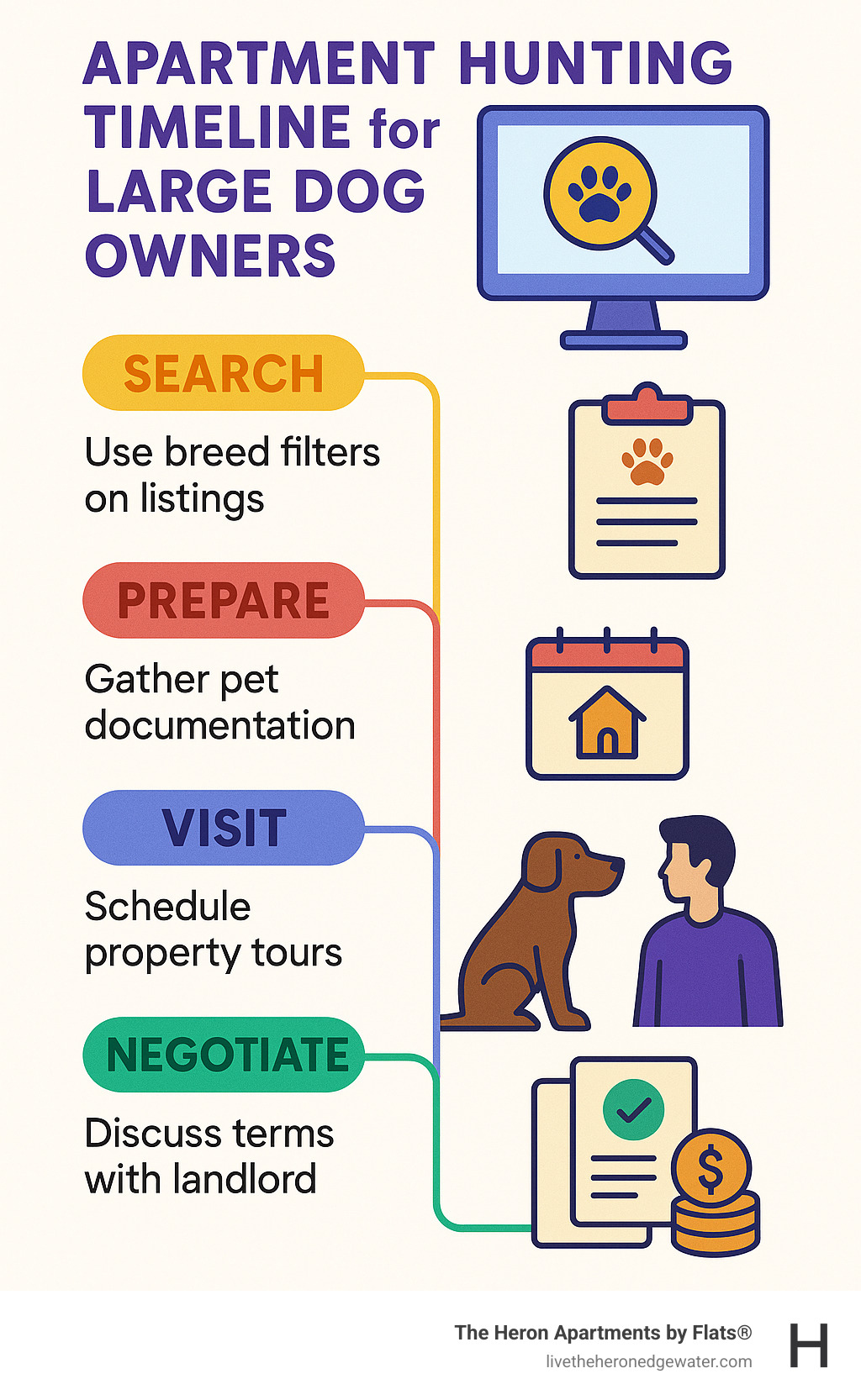 APARTMENT HUNTING TIMELINE for LARGE DOG OWNERS

SEARCH

Use breed filters on listings

PREPARE

Gather pet documentation

VISIT

Schedule property tours

NEGOTIATE

Discuss terms with landlord

$

The Heron Apartments by Flats®
livetheheronedgewater.com

H