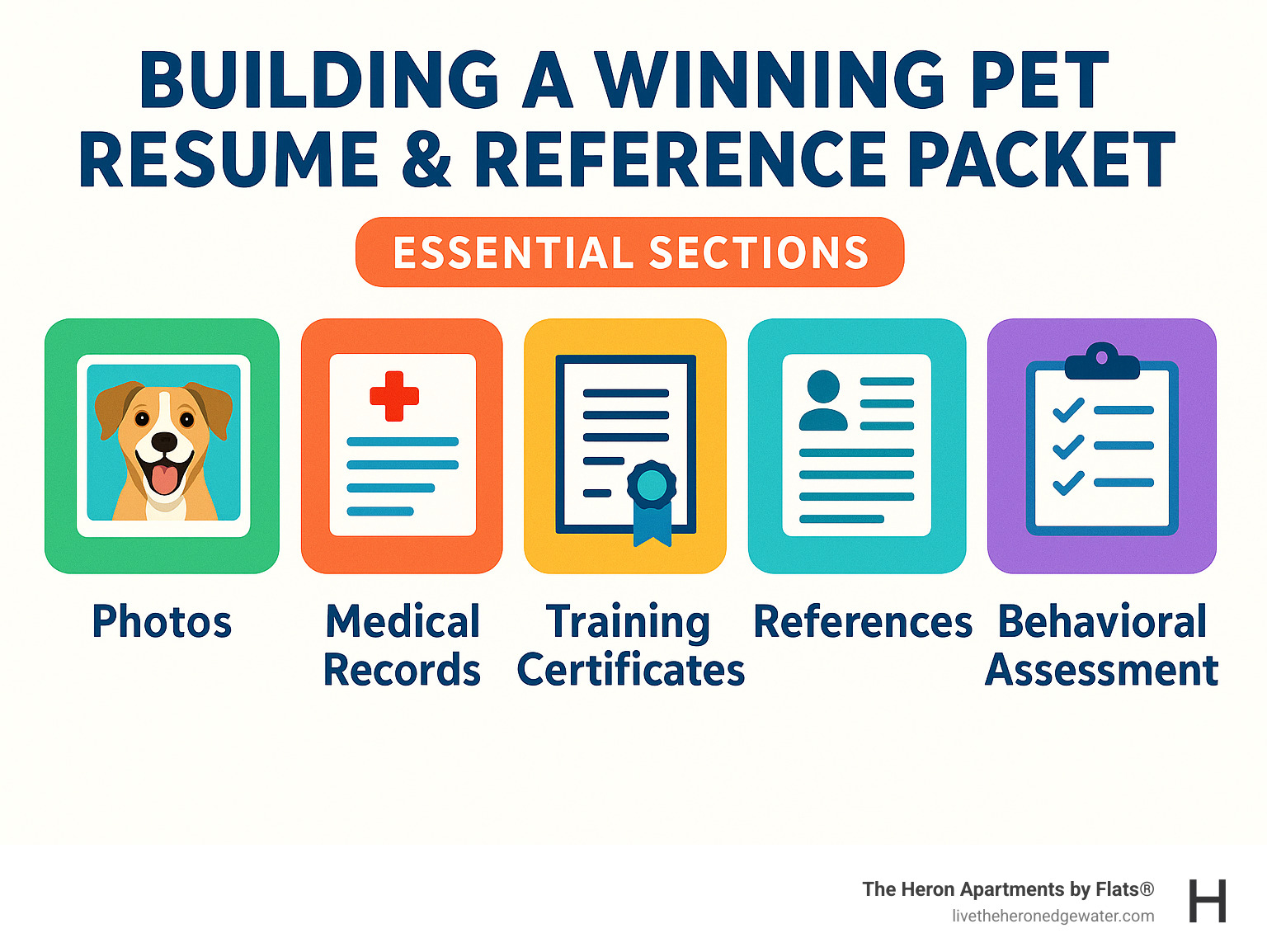 BUILDING A WINNING PET RESUME & REFERENCE PACKET

ESSENTIAL SECTIONS

Photos

Medical Records

Training Certificates

References

Behavioral Assessment

The Heron Apartments by Flats®
livetheheronedgewater.com

H