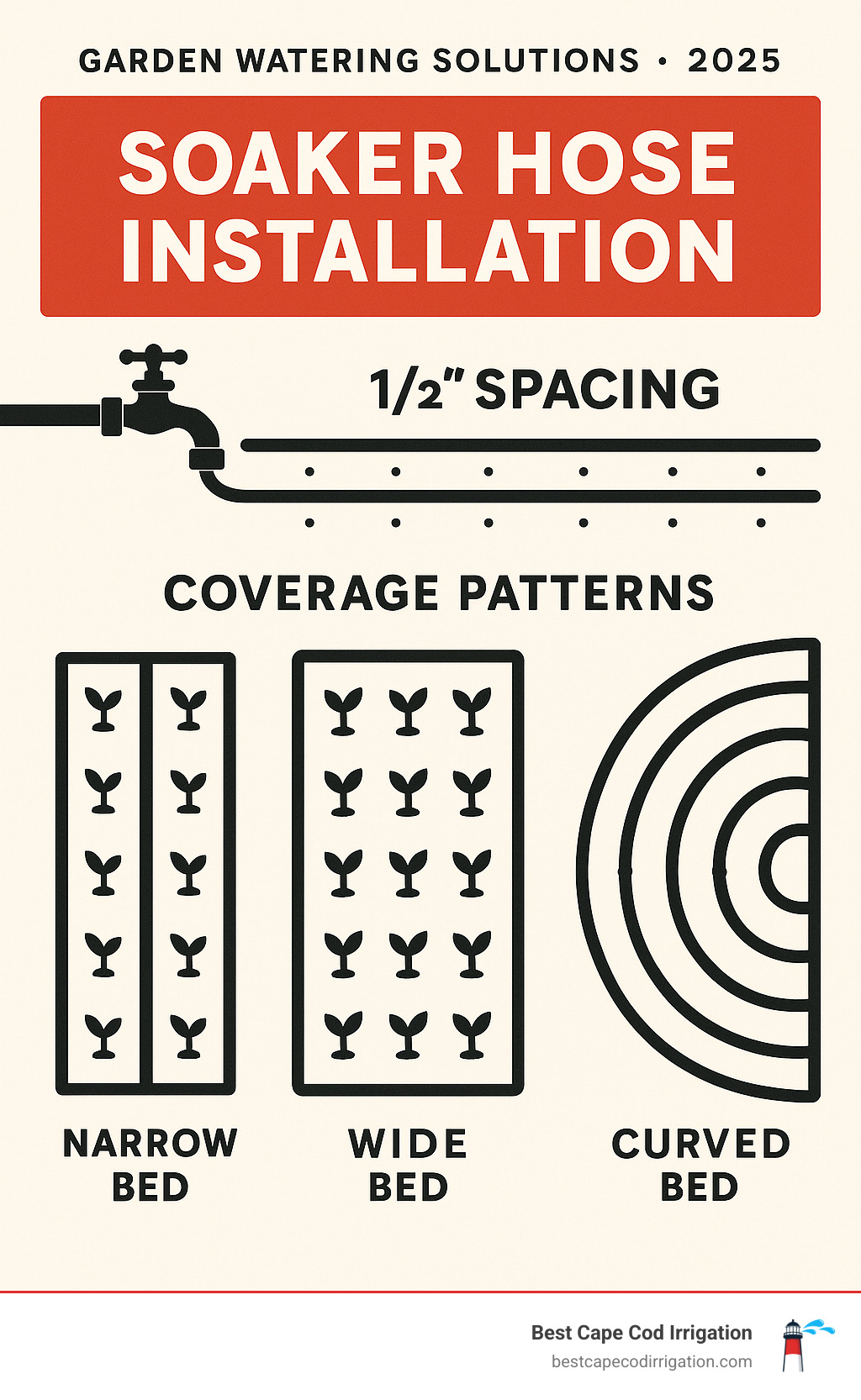 GARDEN WATERING SOLUTIONS • 2025

SOAKER HOSE INSTALLATION

1/2" SPACING

COVERAGE PATTERNS

NARROW BED

WIDE BED

CURVED BED

Best Cape Cod Irrigation
bestcapecodirrigation.com