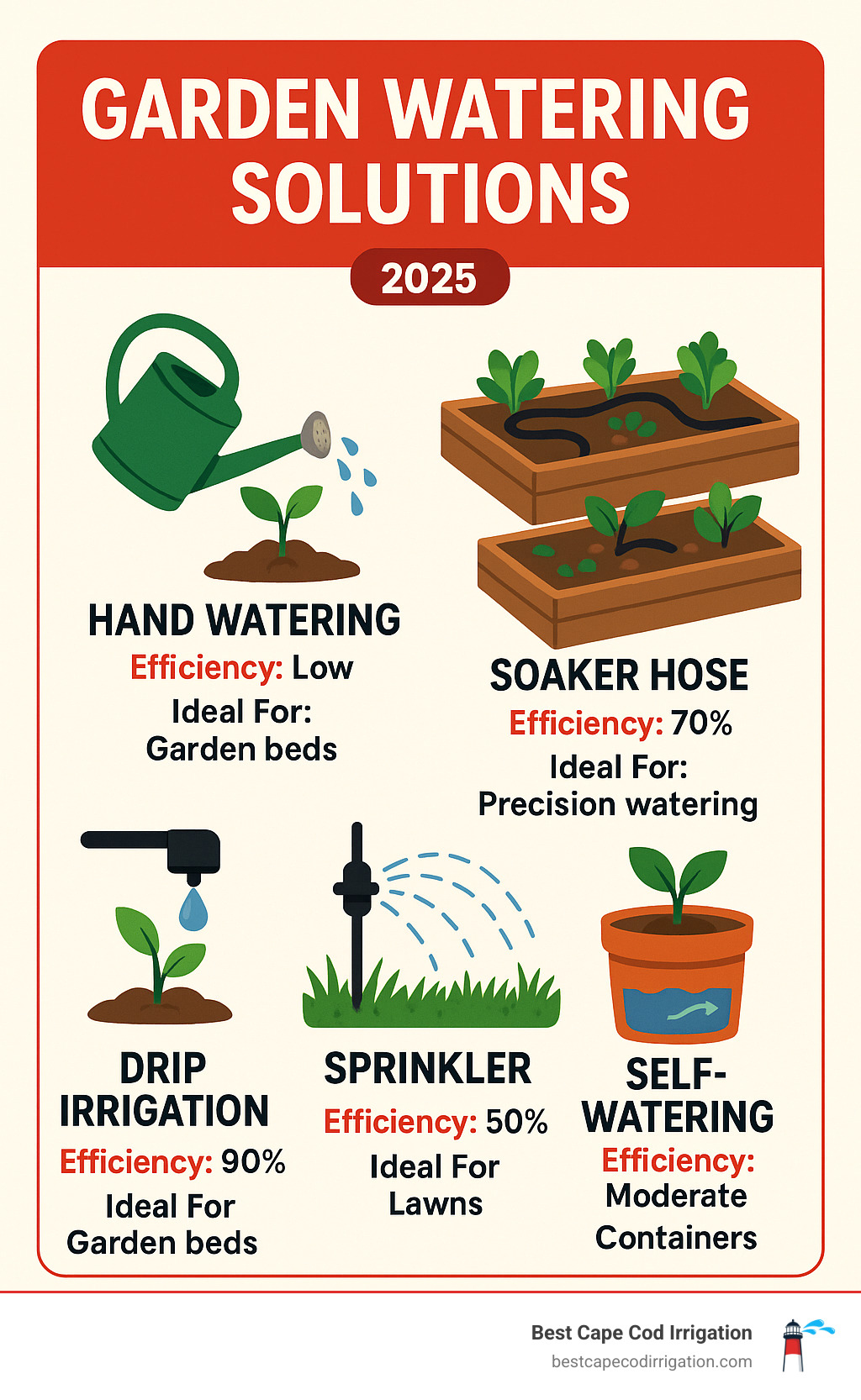 GARDEN WATERING SOLUTIONS

2025

HAND WATERING
Efficiency: Low
Ideal For:
Garden beds

SOAKER HOSE
Efficiency: 70%
Ideal For:
Precision watering

DRIP IRRIGATION
Efficiency: 90%
Ideal For
Garden beds

SPRINKLER
Efficiency: 50%
Ideal For
Lawns

SELF-WATERING
Efficiency:
Moderate
Containers

Best Cape Cod Irrigation
bestcapecodirrigation.com