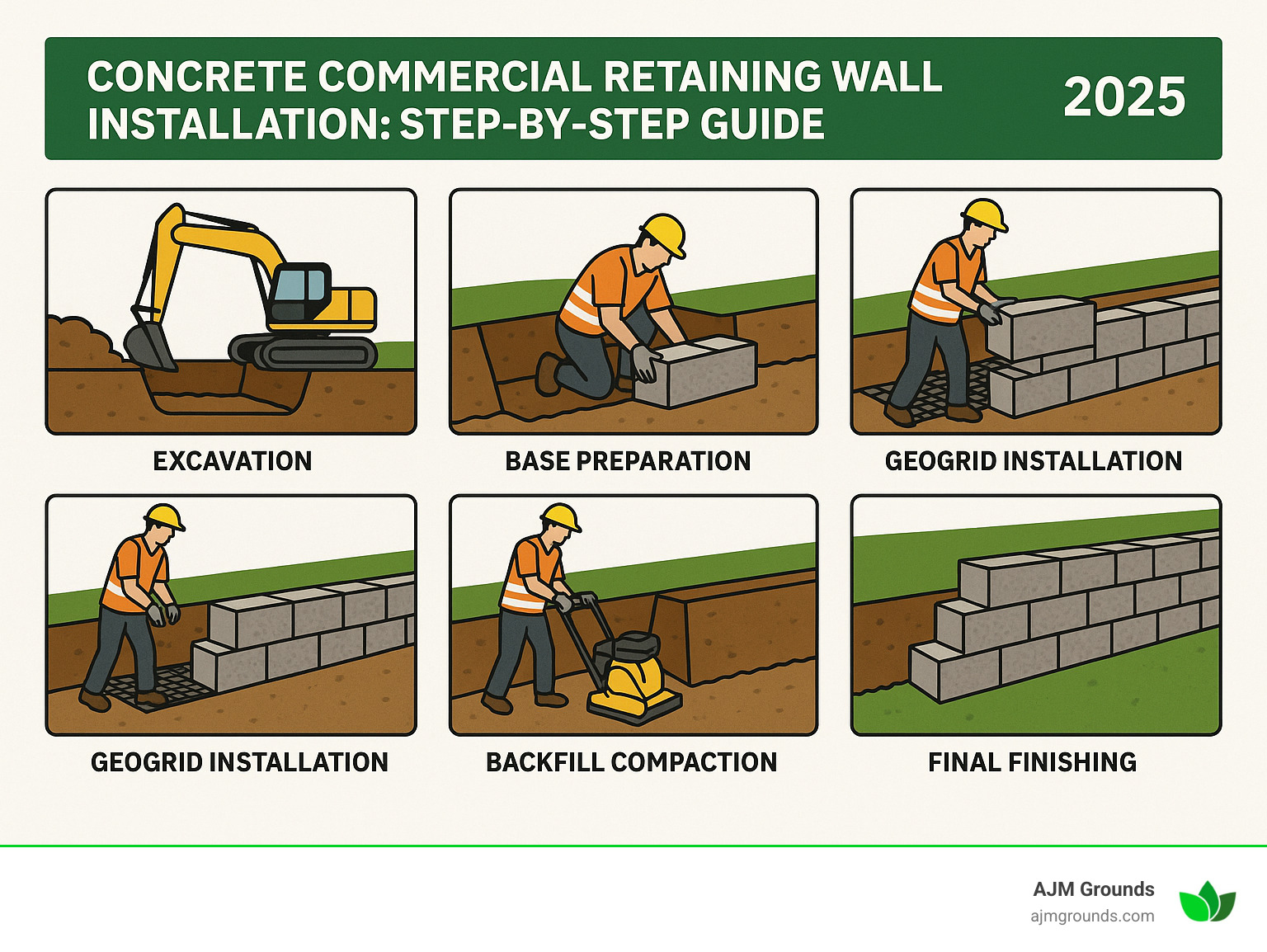 CONCRETE COMMERCIAL RETAINING WALL INSTALLATION: STEP-BY-STEP GUIDE

2025

EXCAVATION

BASE PREPARATION

GEOGRID INSTALLATION

GEOGRID INSTALLATION

BACKFILL COMPACTION

FINAL FINISHING

AJM Grounds
ajmgrounds.com