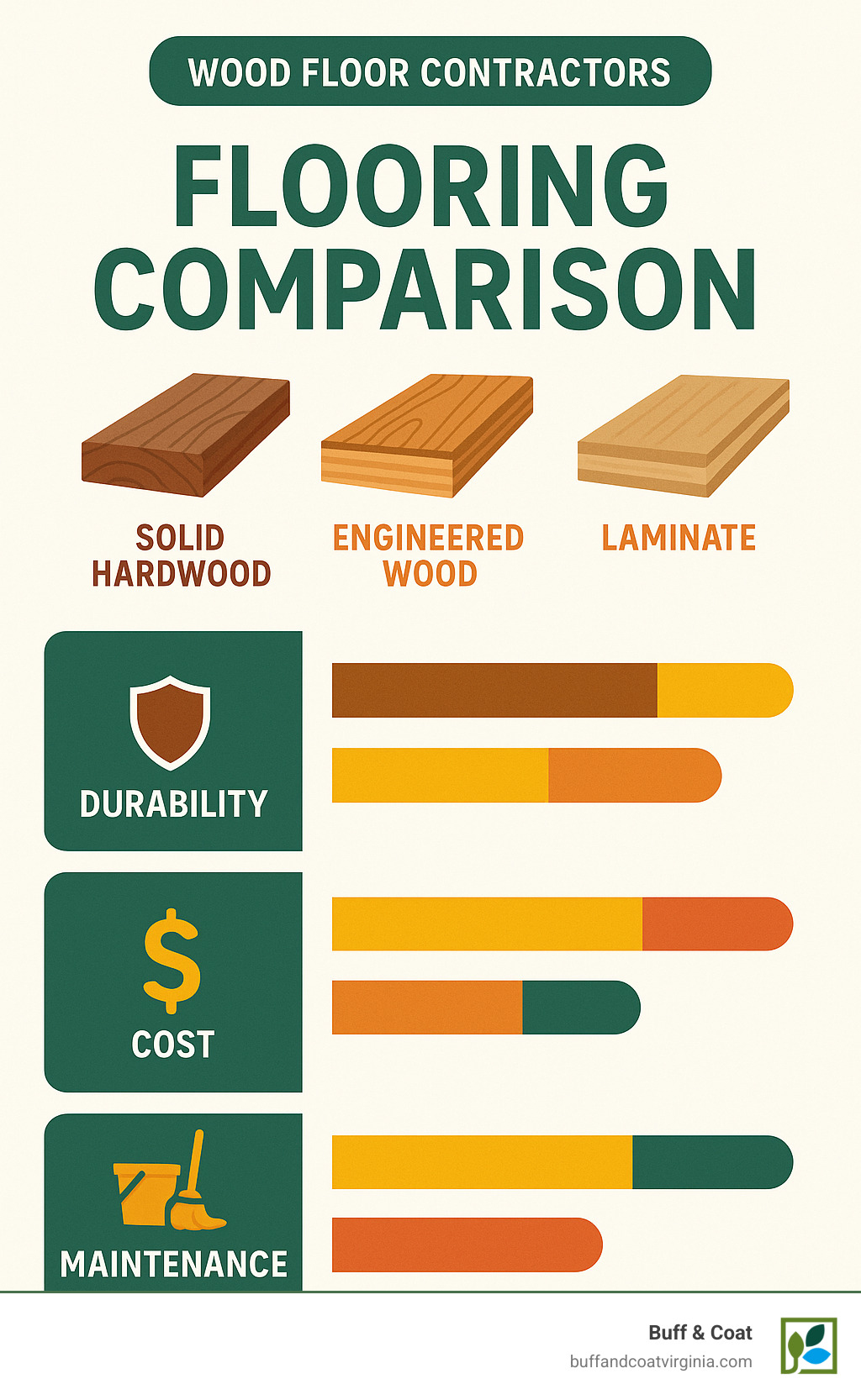 WOOD FLOOR CONTRACTORS

FLOORING COMPARISON

SOLID HARDWOOD

ENGINEERED WOOD

LAMINATE

DURABILITY

$

COST

MAINTENANCE

Buff & Coat
buffandcoatvirginia.com