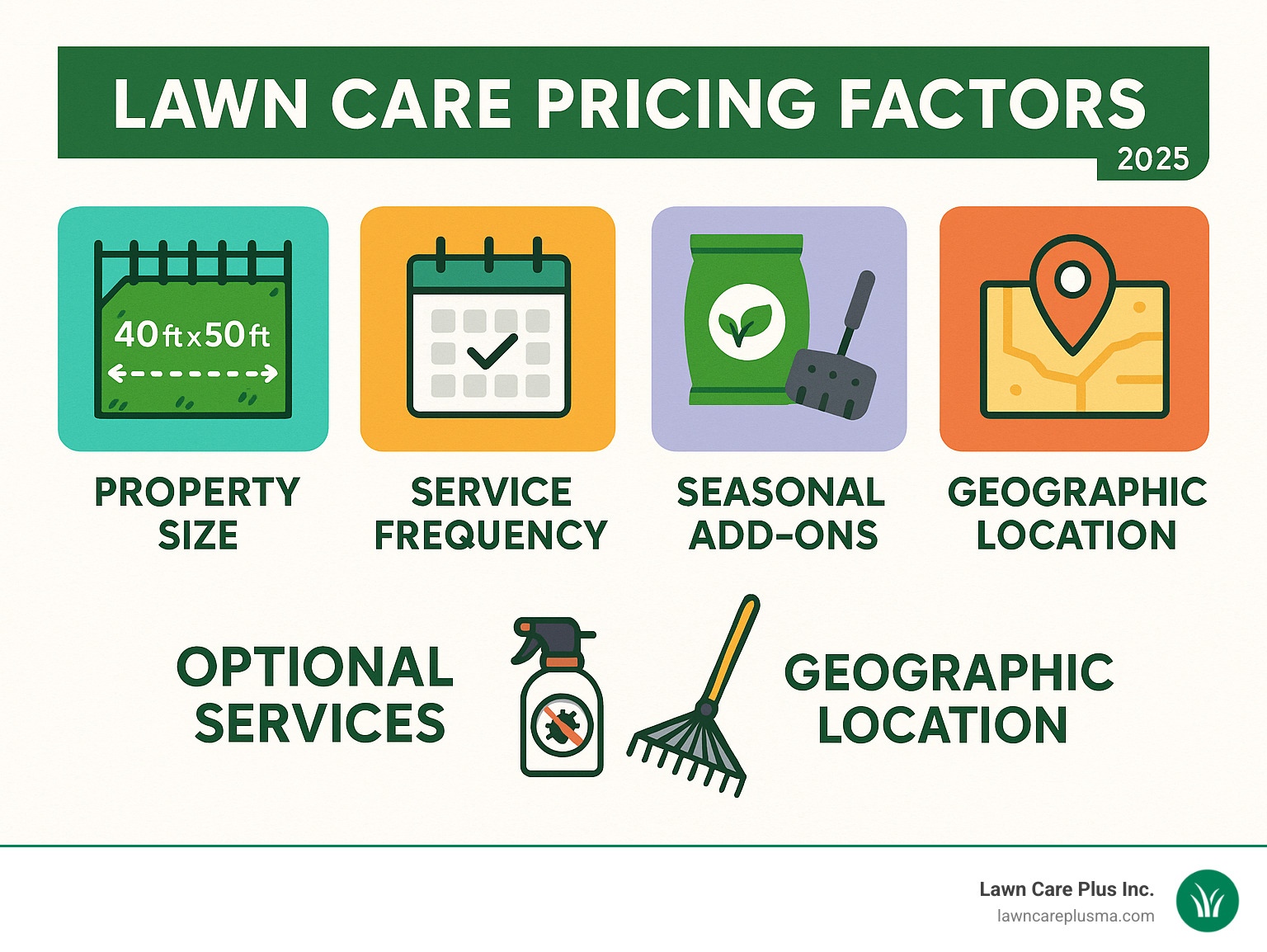 LAWN CARE PRICING FACTORS
2025

40 ft x 50 ft

PROPERTY SIZE

SERVICE FREQUENCY

SEASONAL ADD-ONS

GEOGRAPHIC LOCATION

OPTIONAL SERVICES

GEOGRAPHIC LOCATION

Lawn Care Plus Inc.
lawncareplusma.com