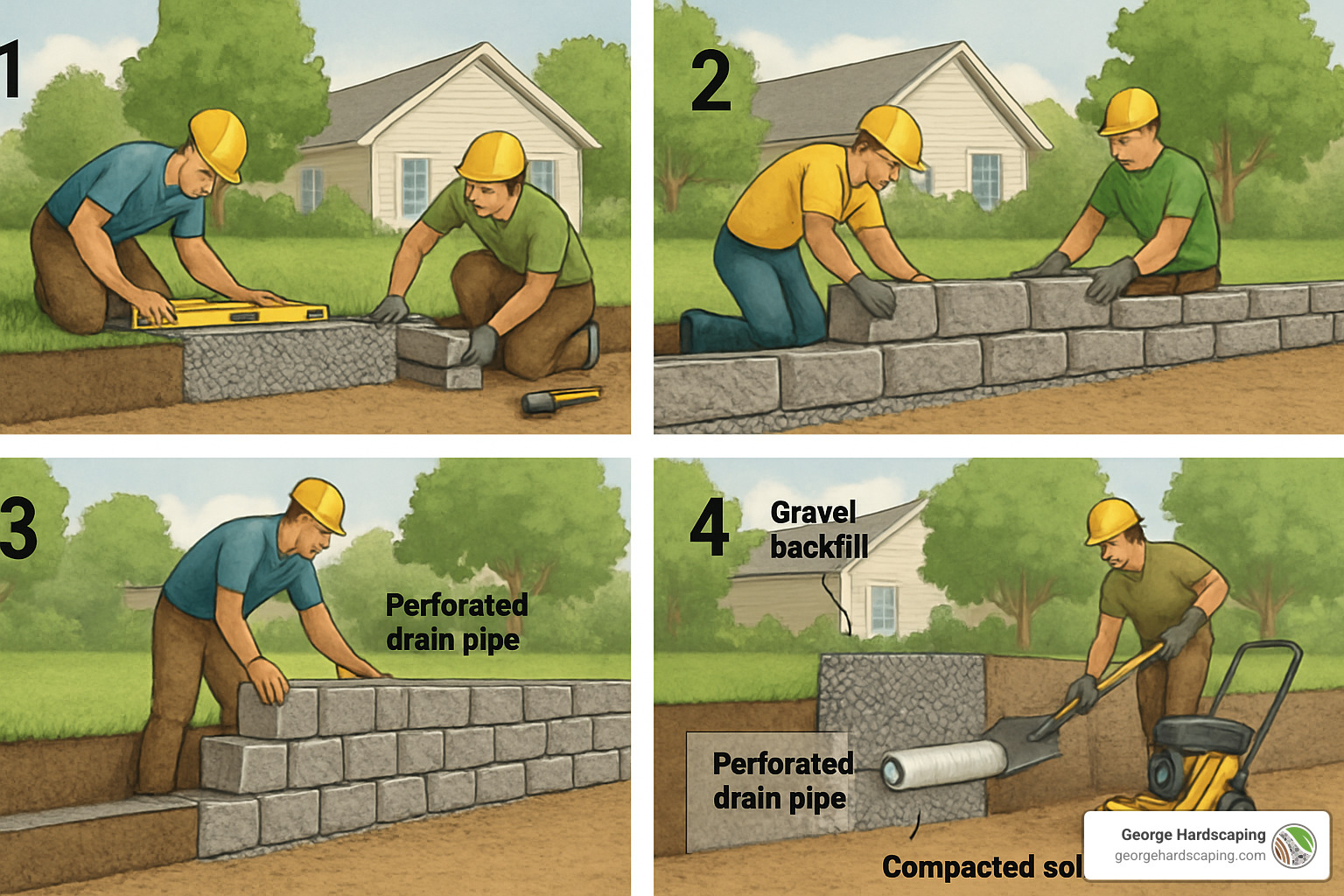 1

2

3

Perforated drain pipe

4

Gravel backfill

Perforated drain pipe

Compacted sol

George Hardscaping
georgehardscaping.com