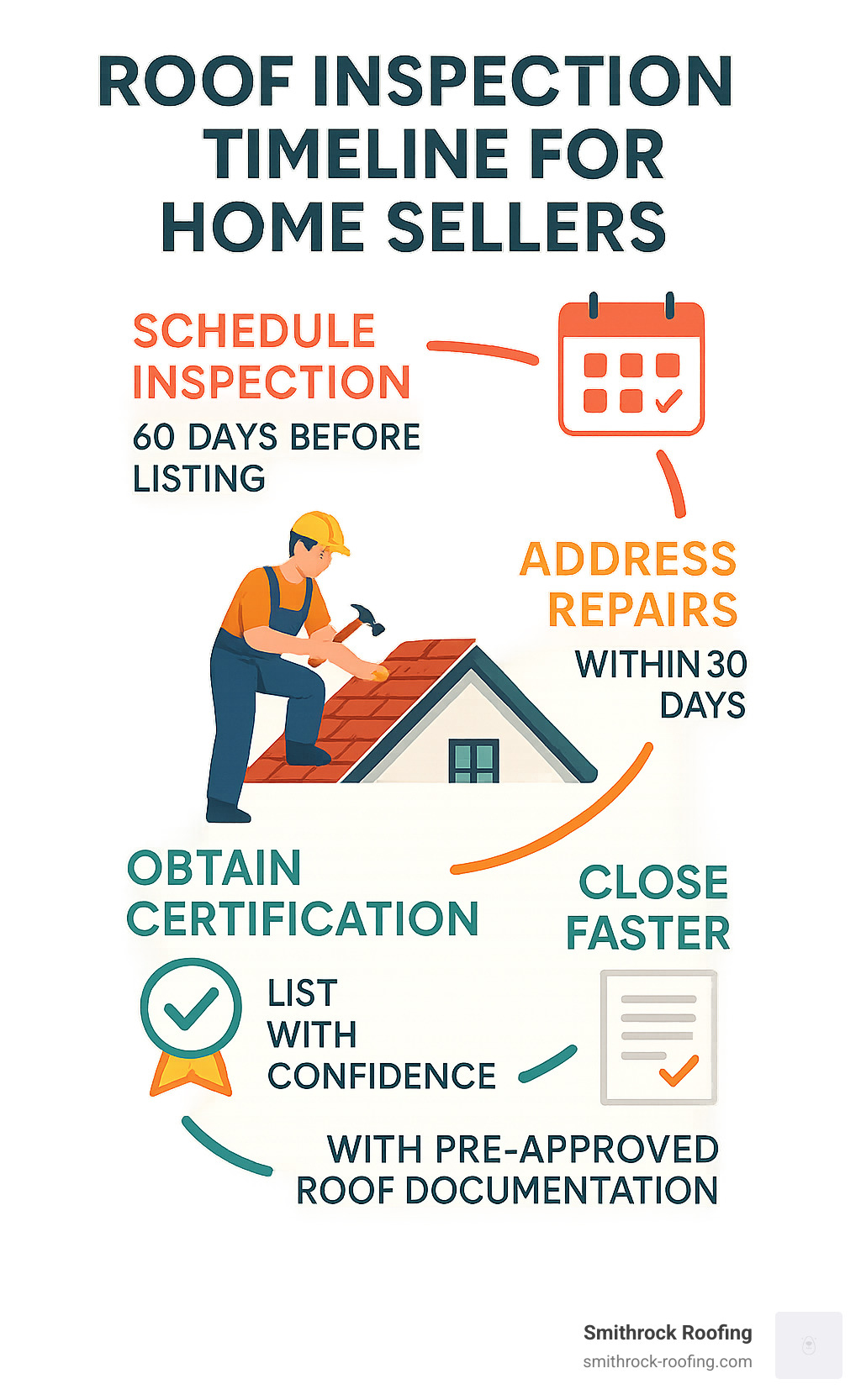 ROOF INSPECTION TIMELINE FOR HOME SELLERS

SCHEDULE INSPECTION

60 DAYS BEFORE LISTING

ADDRESS REPAIRS

WITHIN 30 DAYS

OBTAIN CERTIFICATION

LIST WITH CONFIDENCE

CLOSE FASTER

WITH PRE-APPROVED ROOF DOCUMENTATION

Smithrock Roofing
smithrock-roofing.com