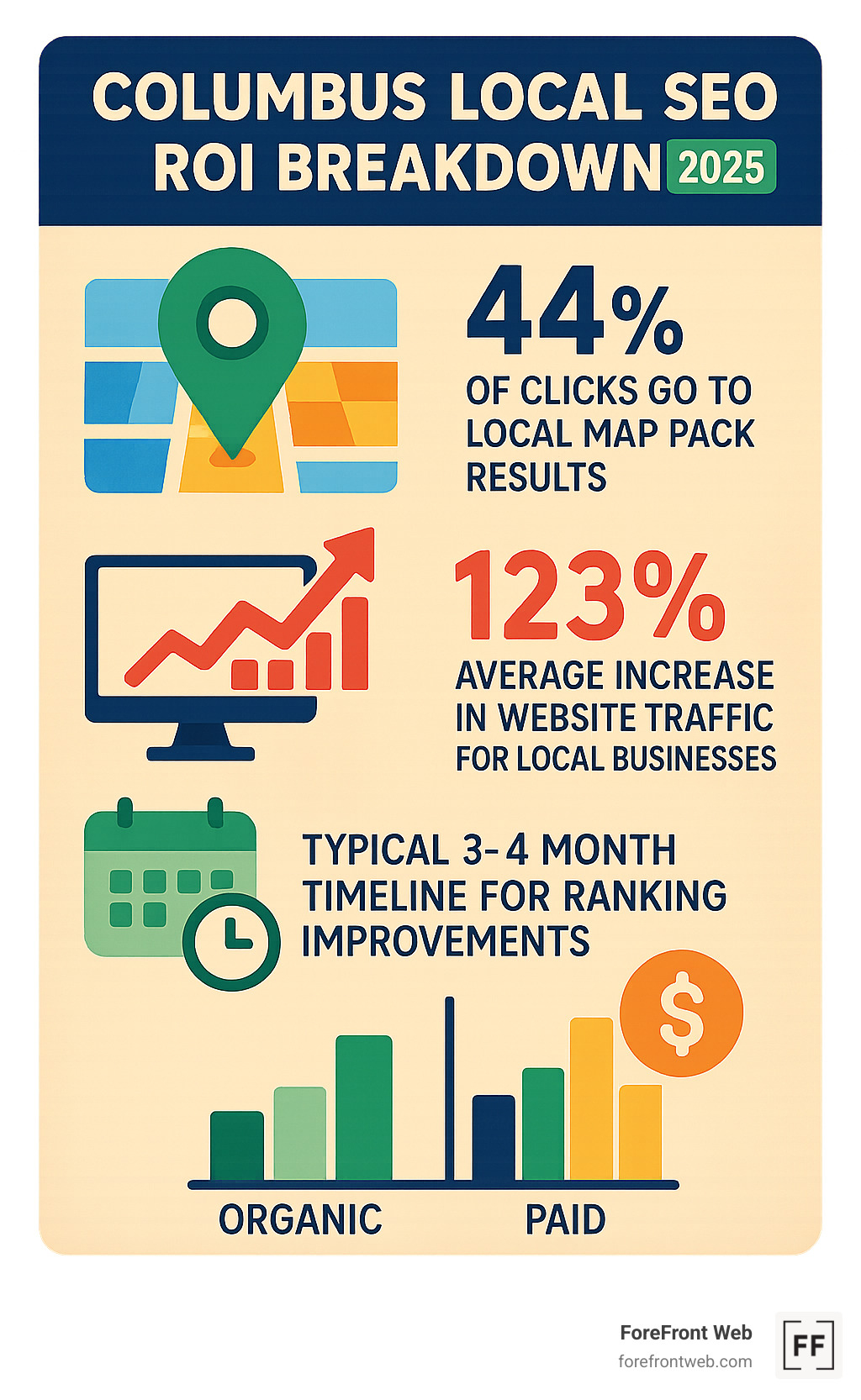 COLUMBUS LOCAL SEO ROI BREAKDOWN 2025

44%
OF CLICKS GO TO LOCAL MAP PACK RESULTS

123%
AVERAGE INCREASE IN WEBSITE TRAFFIC FOR LOCAL BUSINESSES

TYPICAL 3-4 MONTH TIMELINE FOR RANKING IMPROVEMENTS

$

ORGANIC
PAID

ForeFront Web
forefrontweb.com
FF