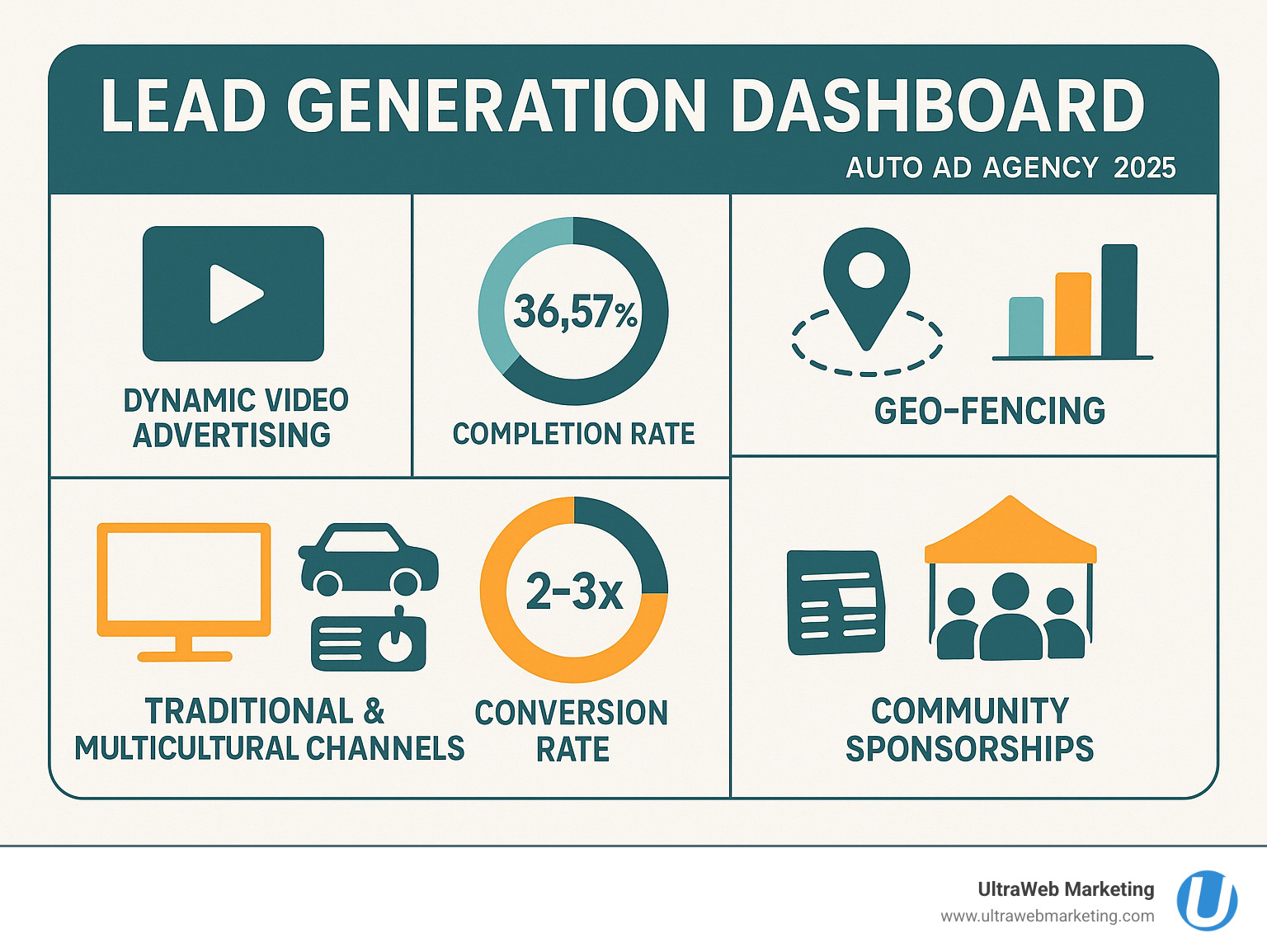 LEAD GENERATION DASHBOARD

AUTO AD AGENCY 2025

DYNAMIC VIDEO ADVERTISING

36,57%

COMPLETION RATE

GEO-FENCING

TRADITIONAL & MULTICULTURAL CHANNELS

2-3x

CONVERSION RATE

COMMUNITY SPONSORSHIPS

UltraWeb Marketing
www.ultrawebmarketing.com

U