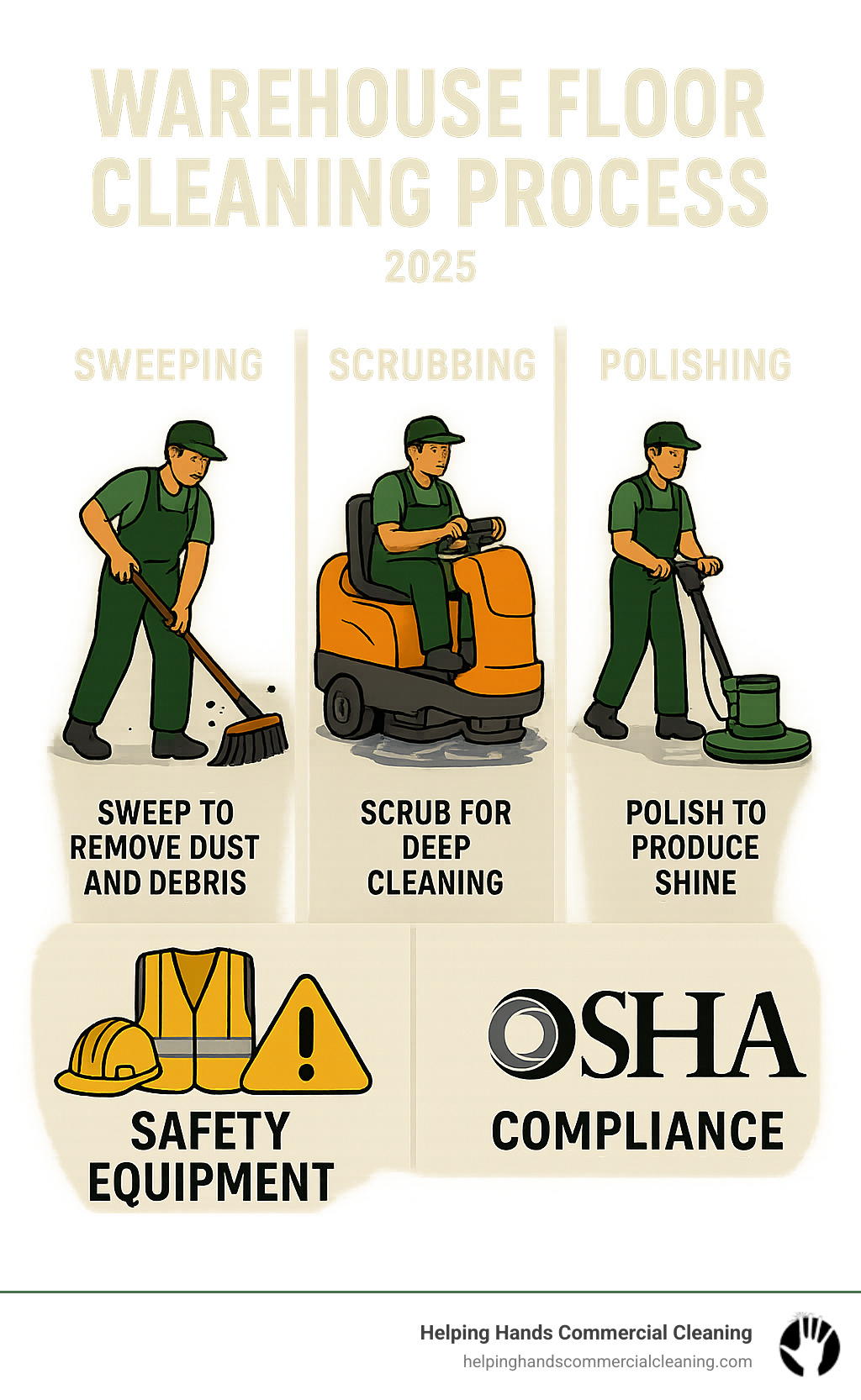 WAREHOUSE FLOOR CLEANING PROCESS

2025

SWEEPING

SWEEP TO REMOVE DUST AND DEBRIS

SCRUBBING

SCRUB FOR DEEP CLEANING

POLISHING

POLISH TO PRODUCE SHINE

SAFETY EQUIPMENT

OSHA

COMPLIANCE

Helping Hands Commercial Cleaning
helpinghandscommercialcleaning.com