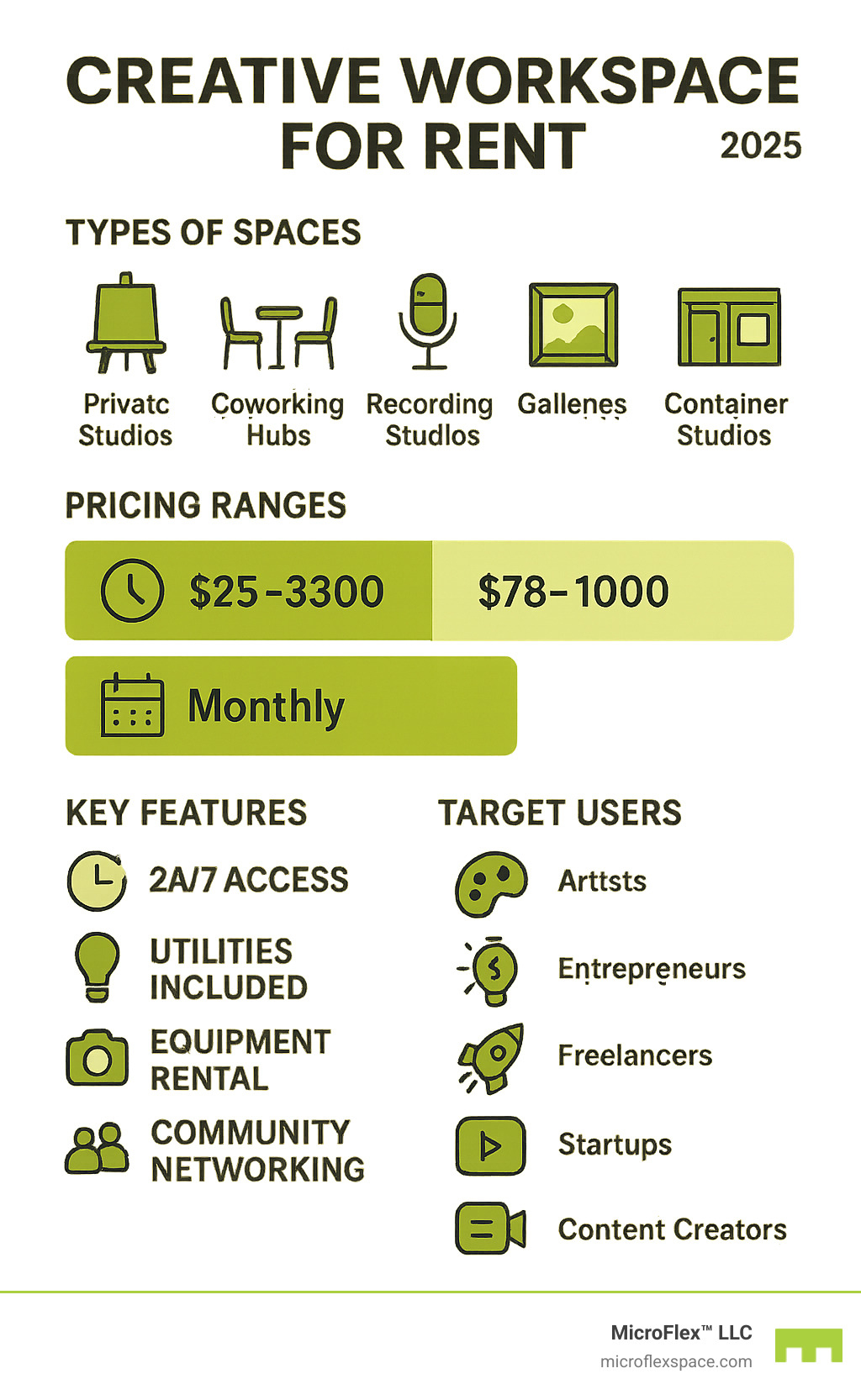 CREATIVE WORKSPACE FOR RENT 2025

TYPES OF SPACES

Privatc Studios

Coworking Hubs

Recording Studlos

Gallenes

Container Studios

PRICING RANGES

$25-3300

$78-1000

Monthly

KEY FEATURES

2A/7 ACCESS

UTILITIES INCLUDED

EQUIPMENT RENTAL

COMMUNITY NETWORKING

TARGET USERS

Arttsts

Entrepreneurs

Freelancers

Startups

Content Creators

MicroFlex™ LLC
microflexspace.com