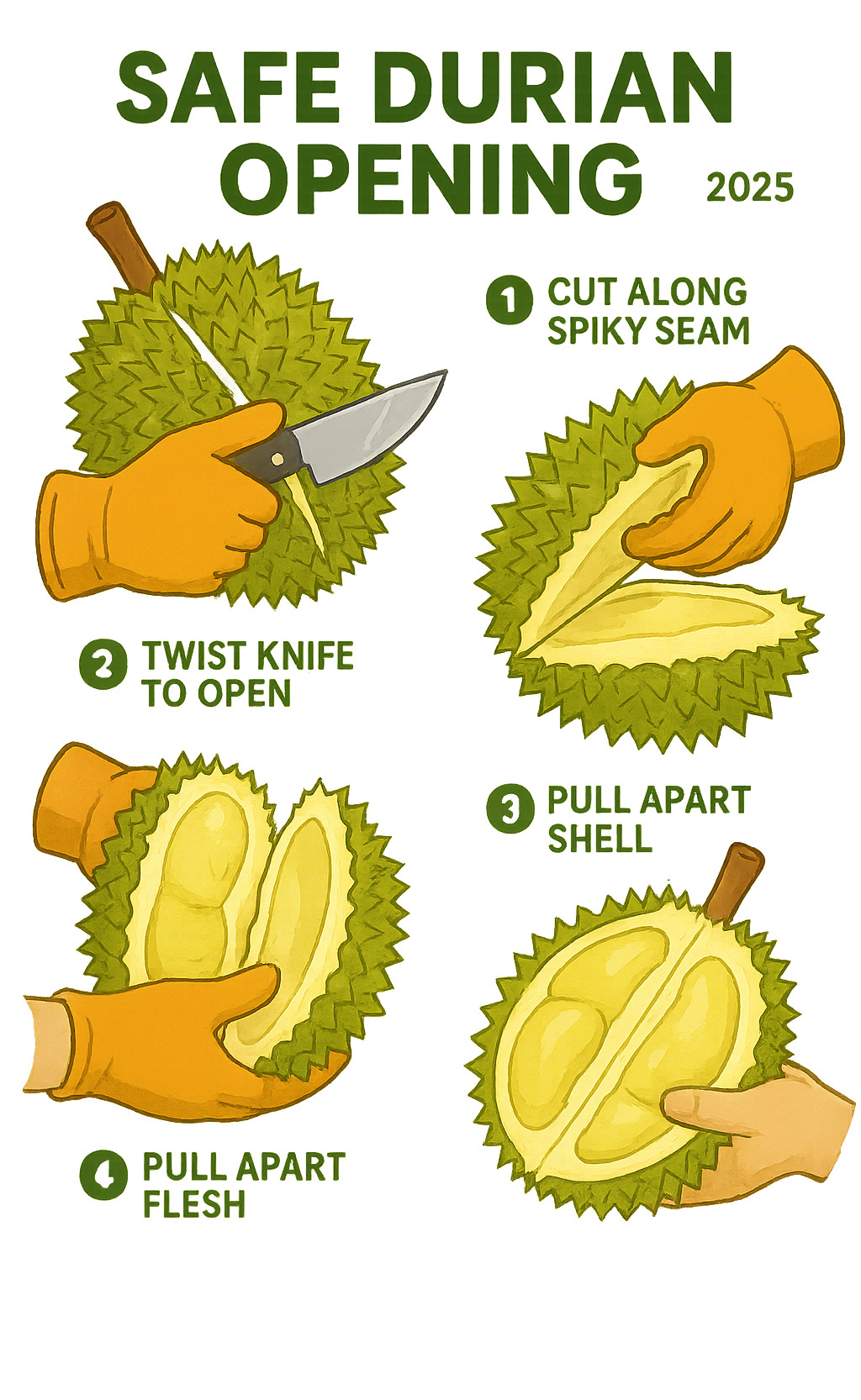 SAFE DURIAN OPENING

2025

1 CUT ALONG SPIKY SEAM

2 TWIST KNIFE TO OPEN

3 PULL APART SHELL

4 PULL APART FLESH